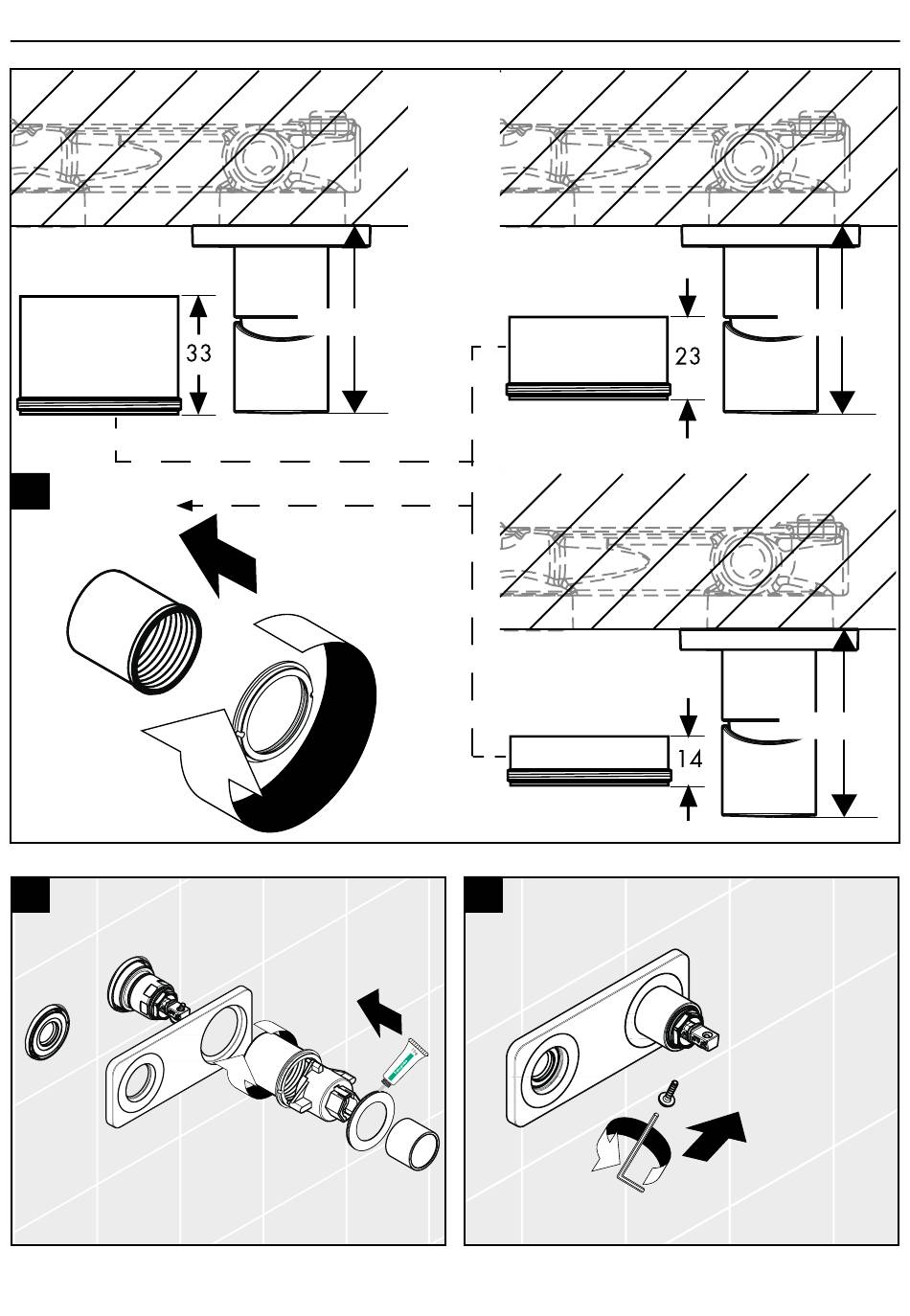 33

23

14