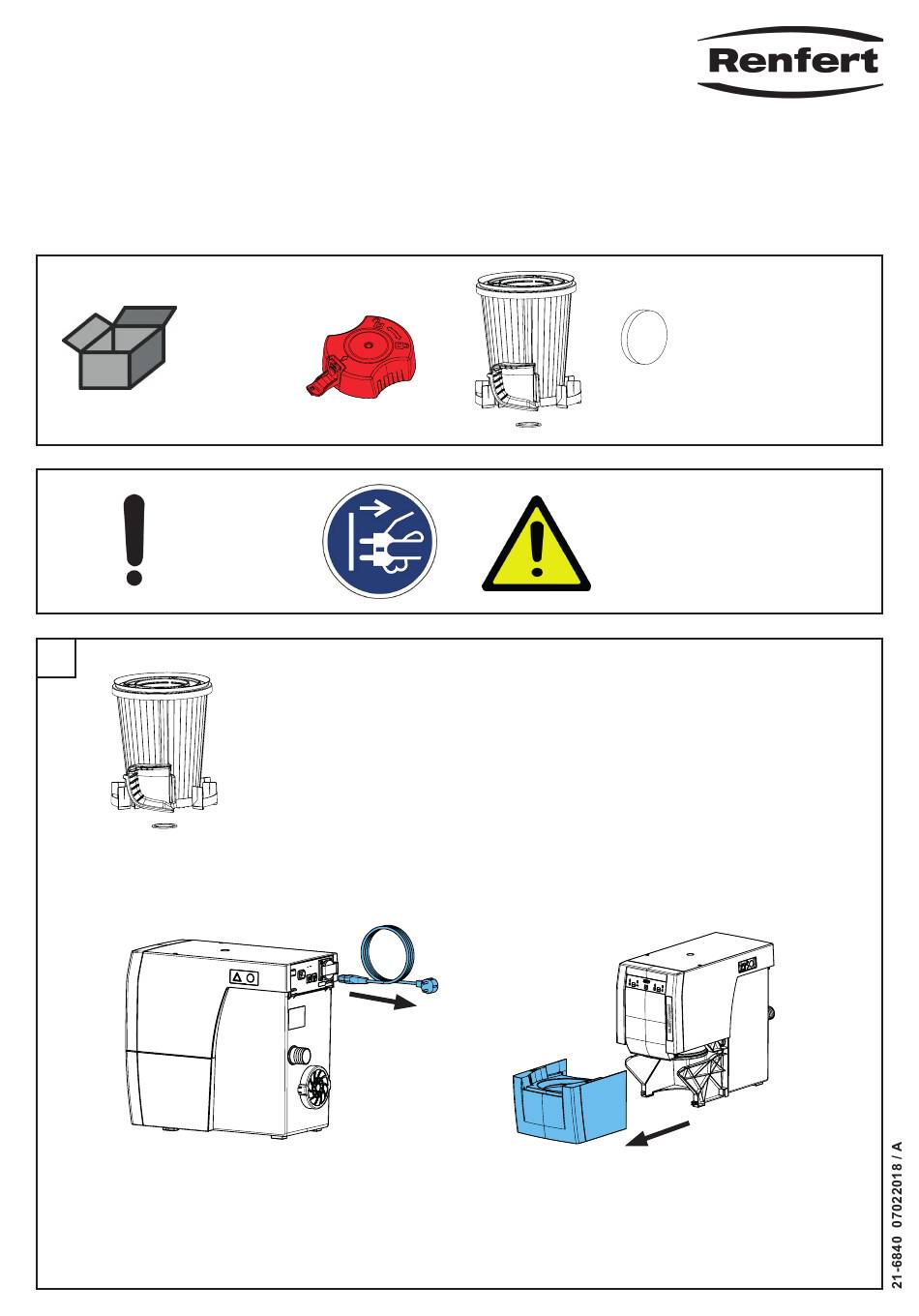 Renfert

21-6840 07022018 / A