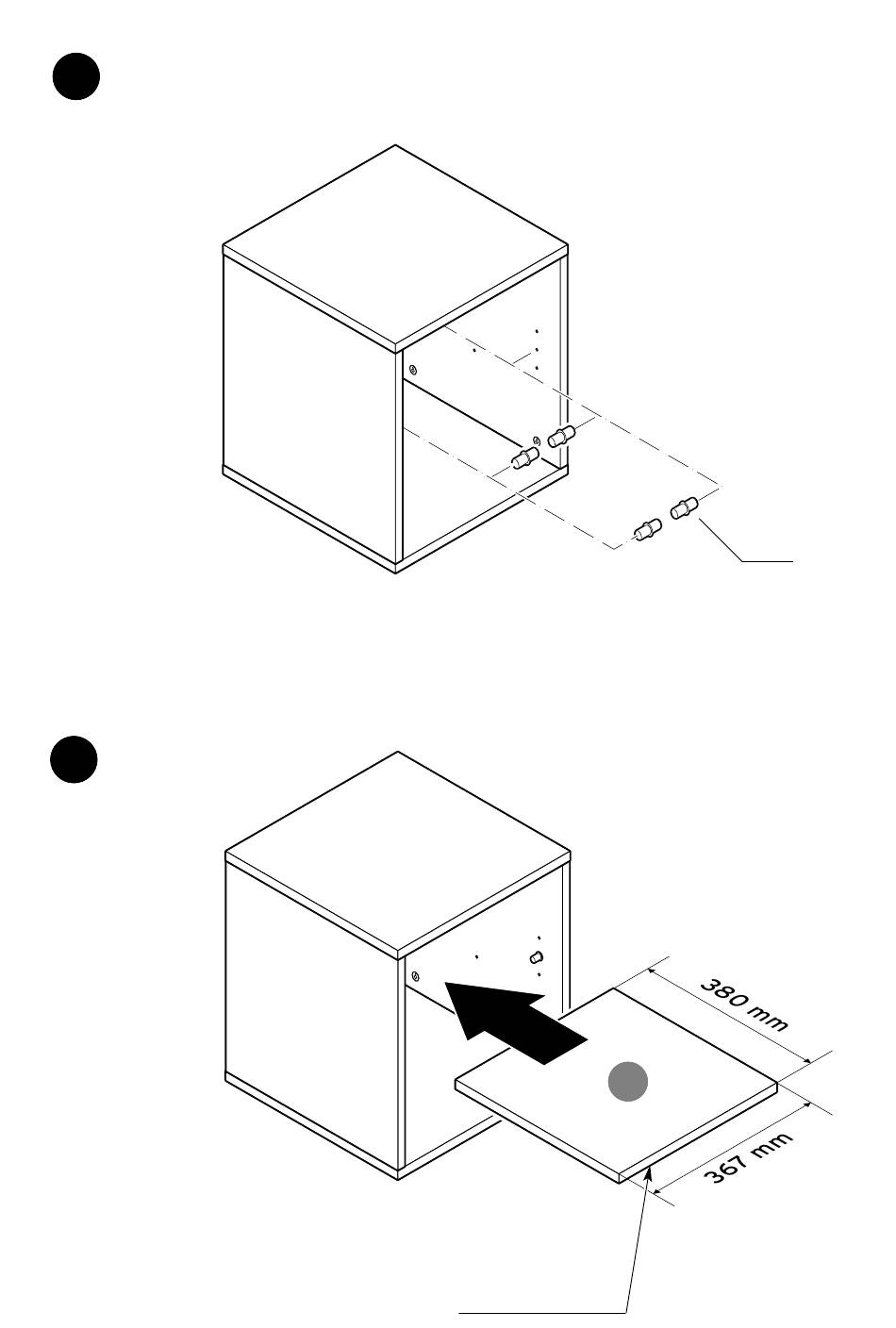 380 mm

367 mm