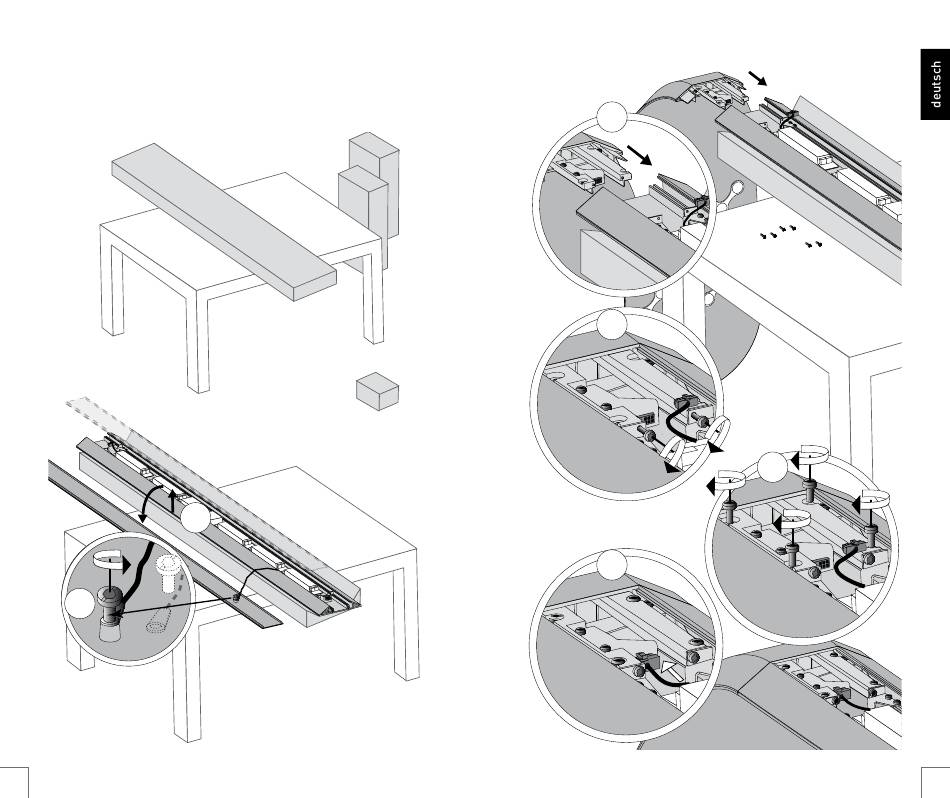 deutsch