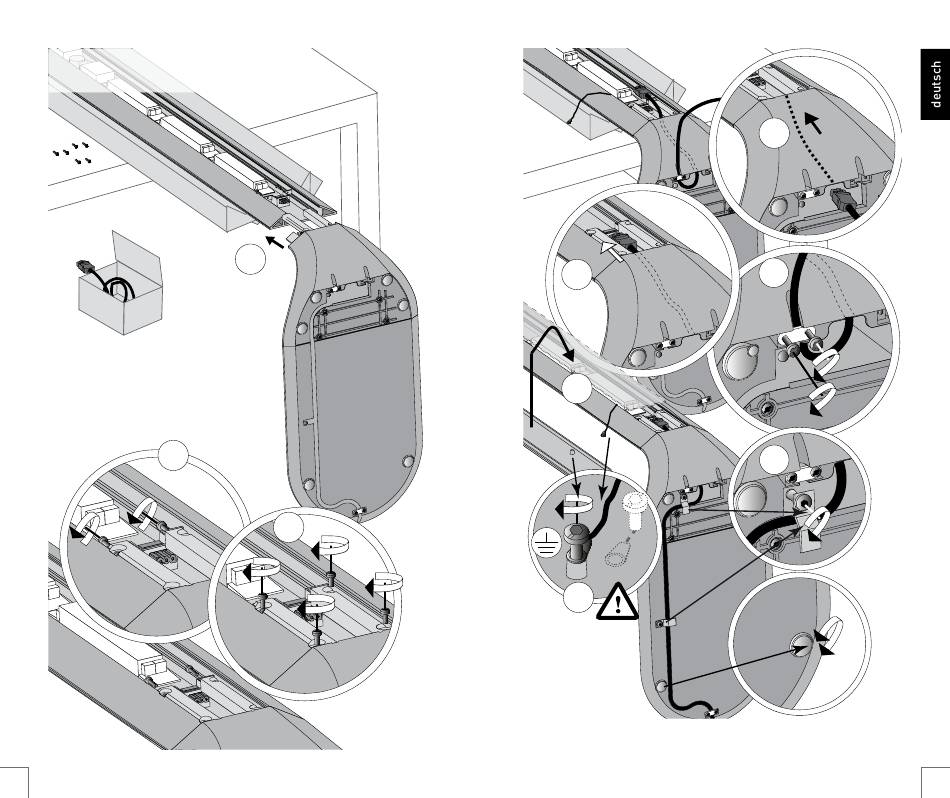 deutsch