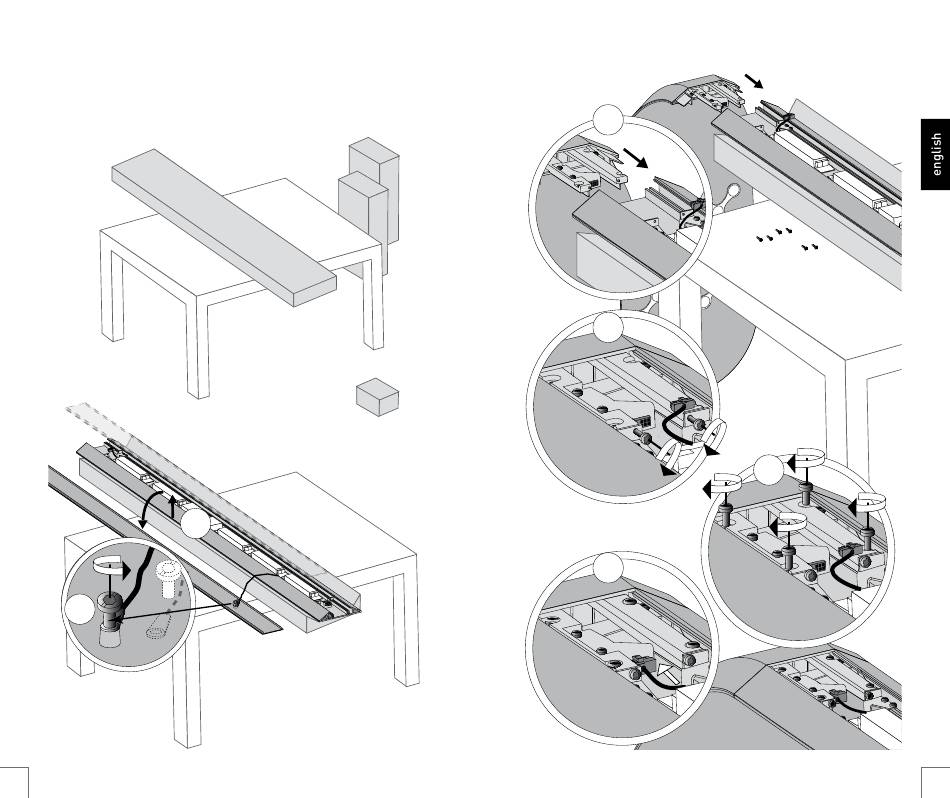 english