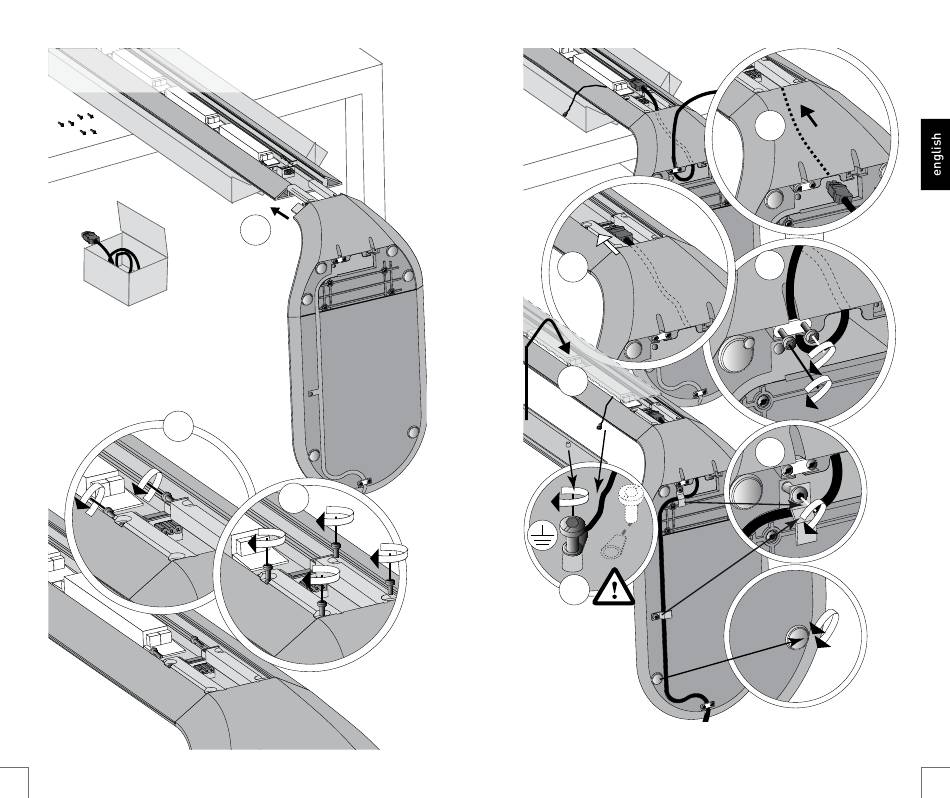 english