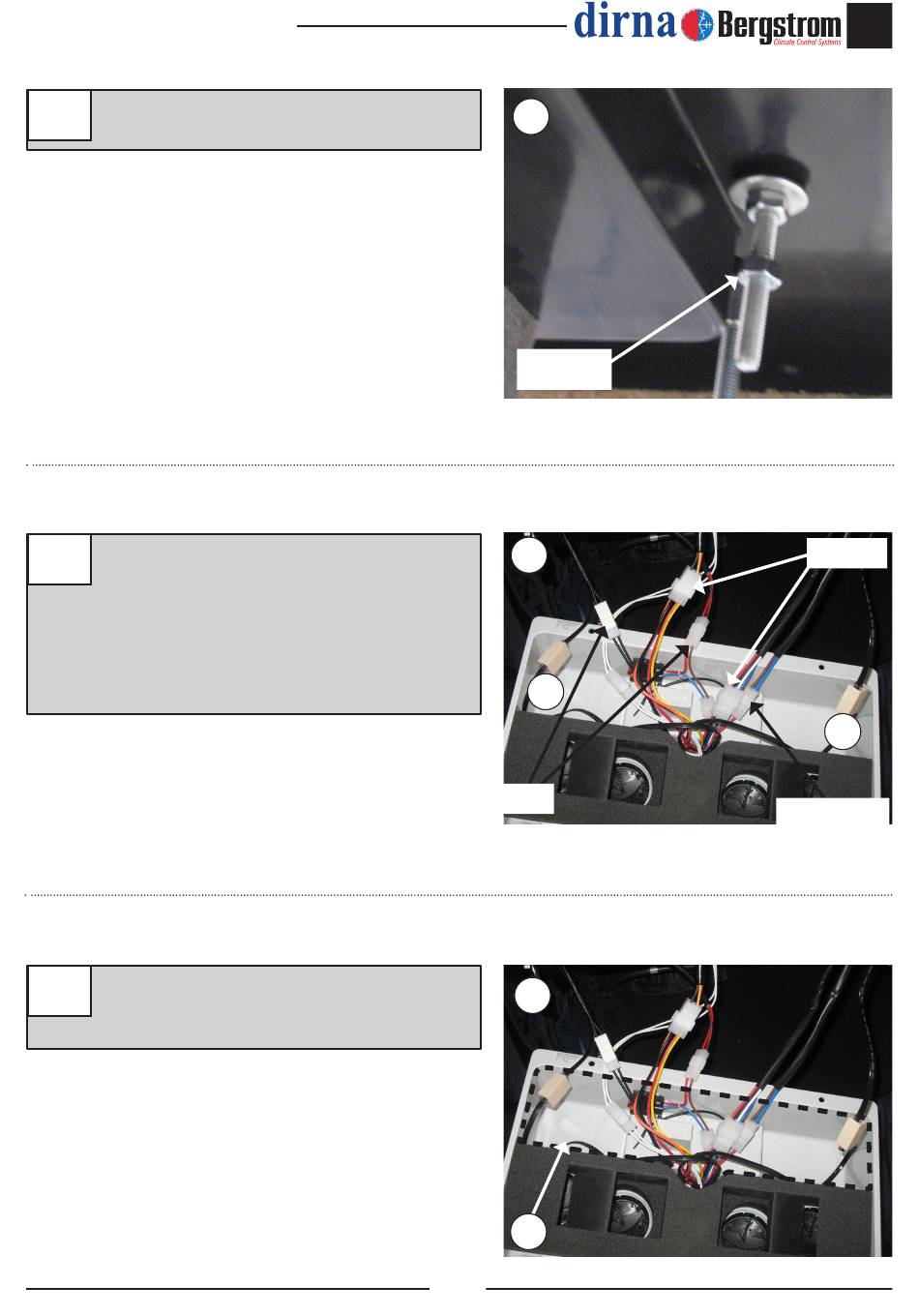 dirna Bergstrom
Climate Control Systems