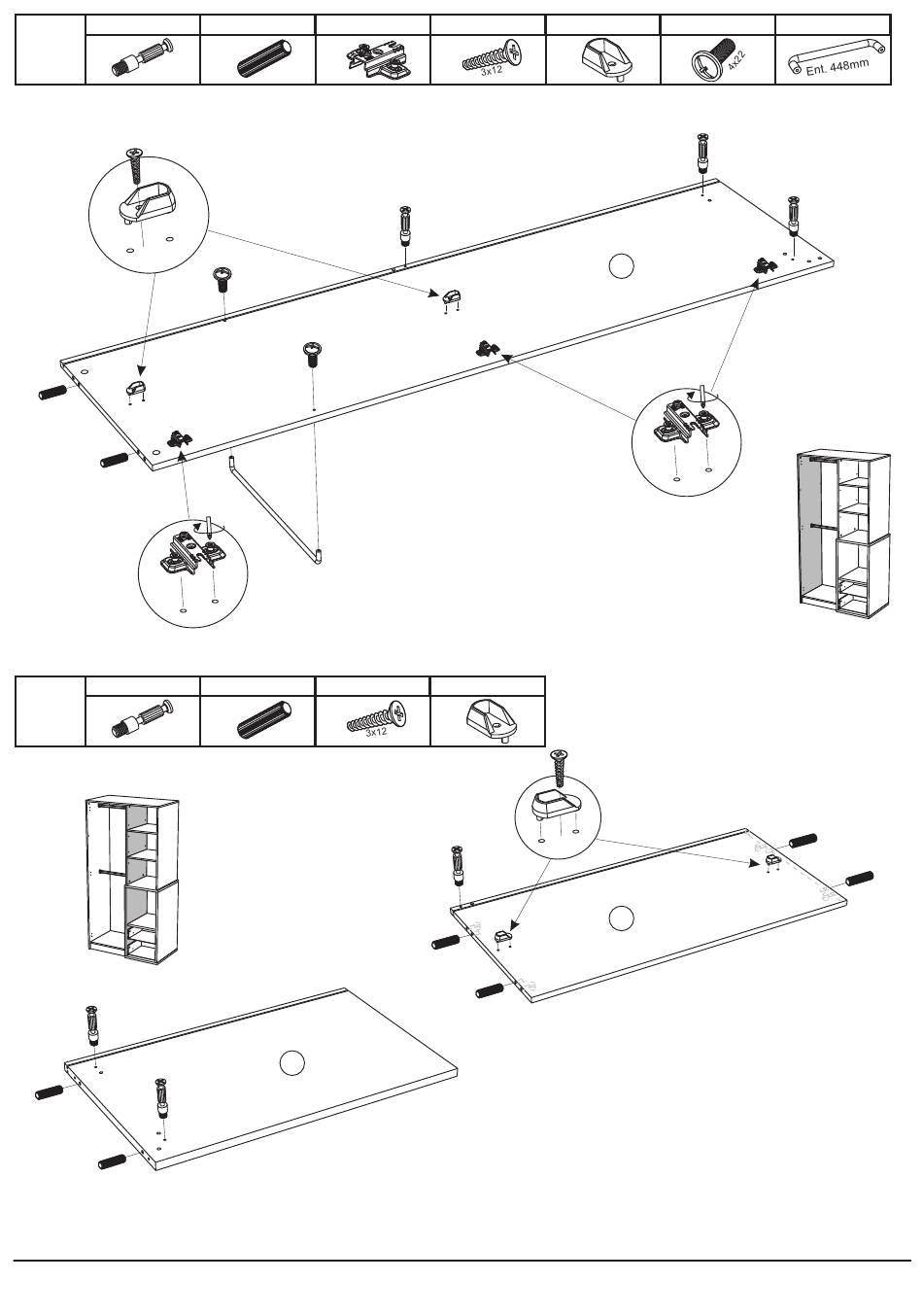 3x12

4x22

Ent. 448mm

3x12