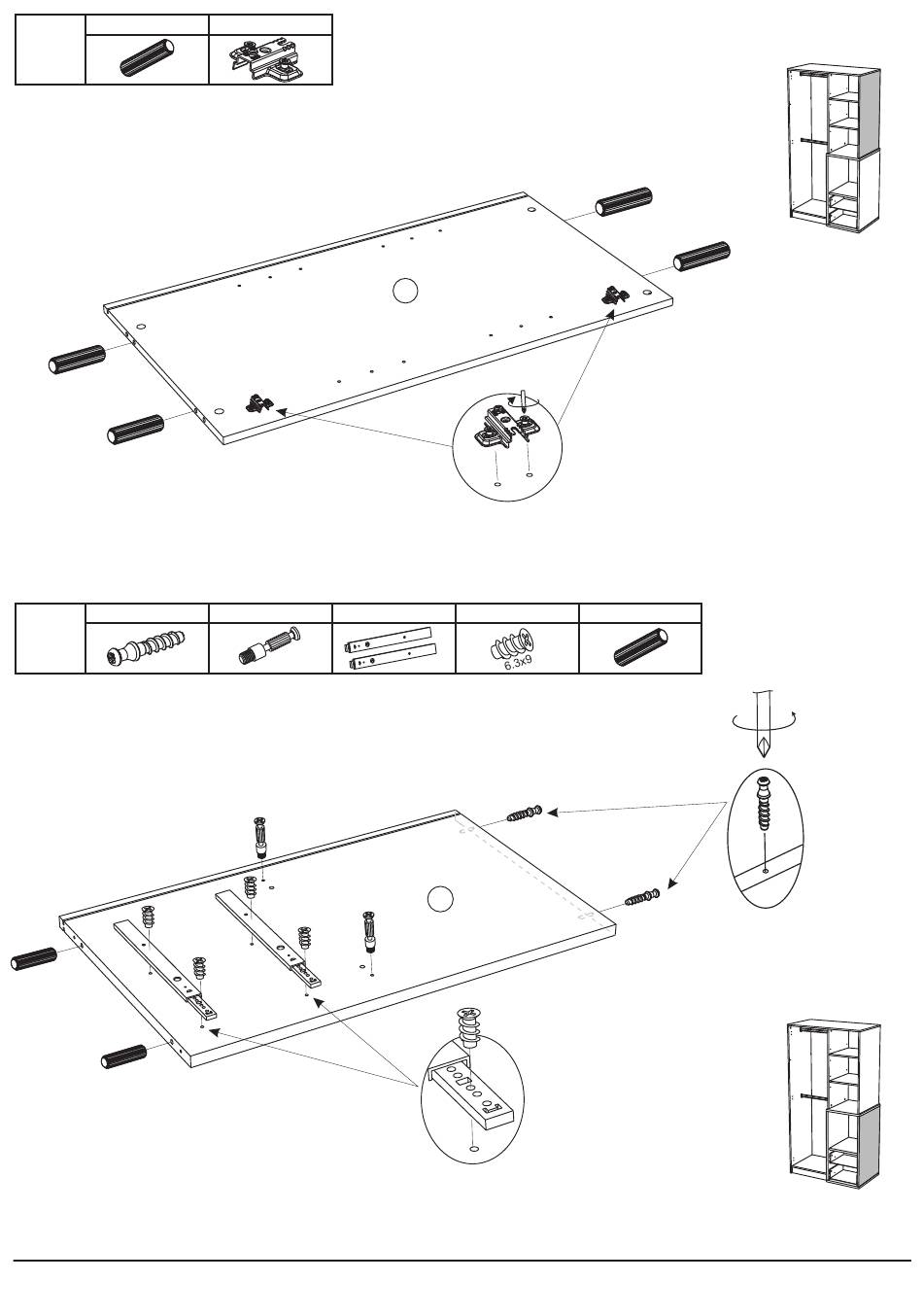 6.3x9