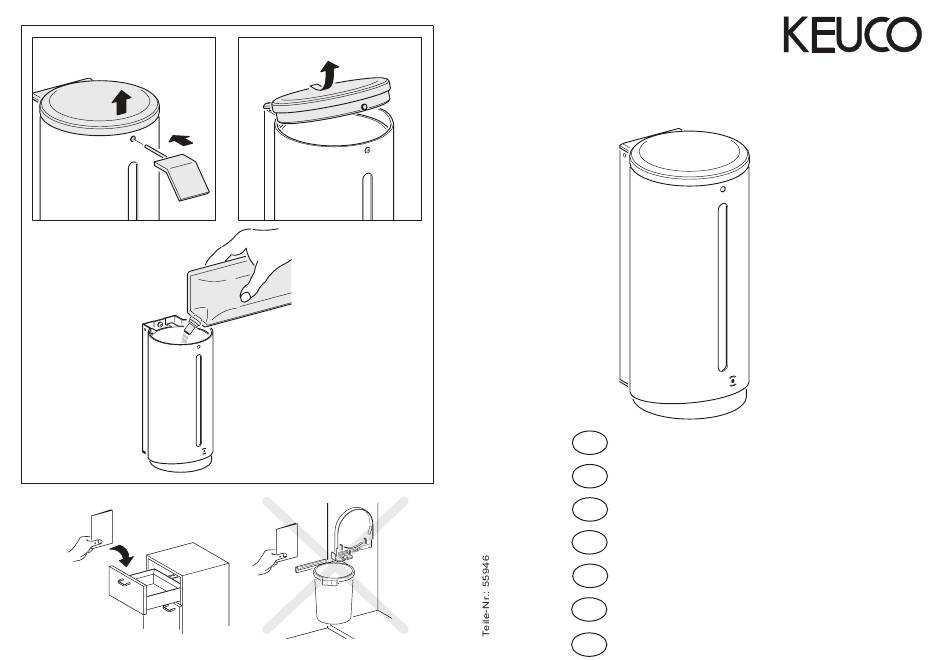 KEUCO

Teile-Nr.: 55946