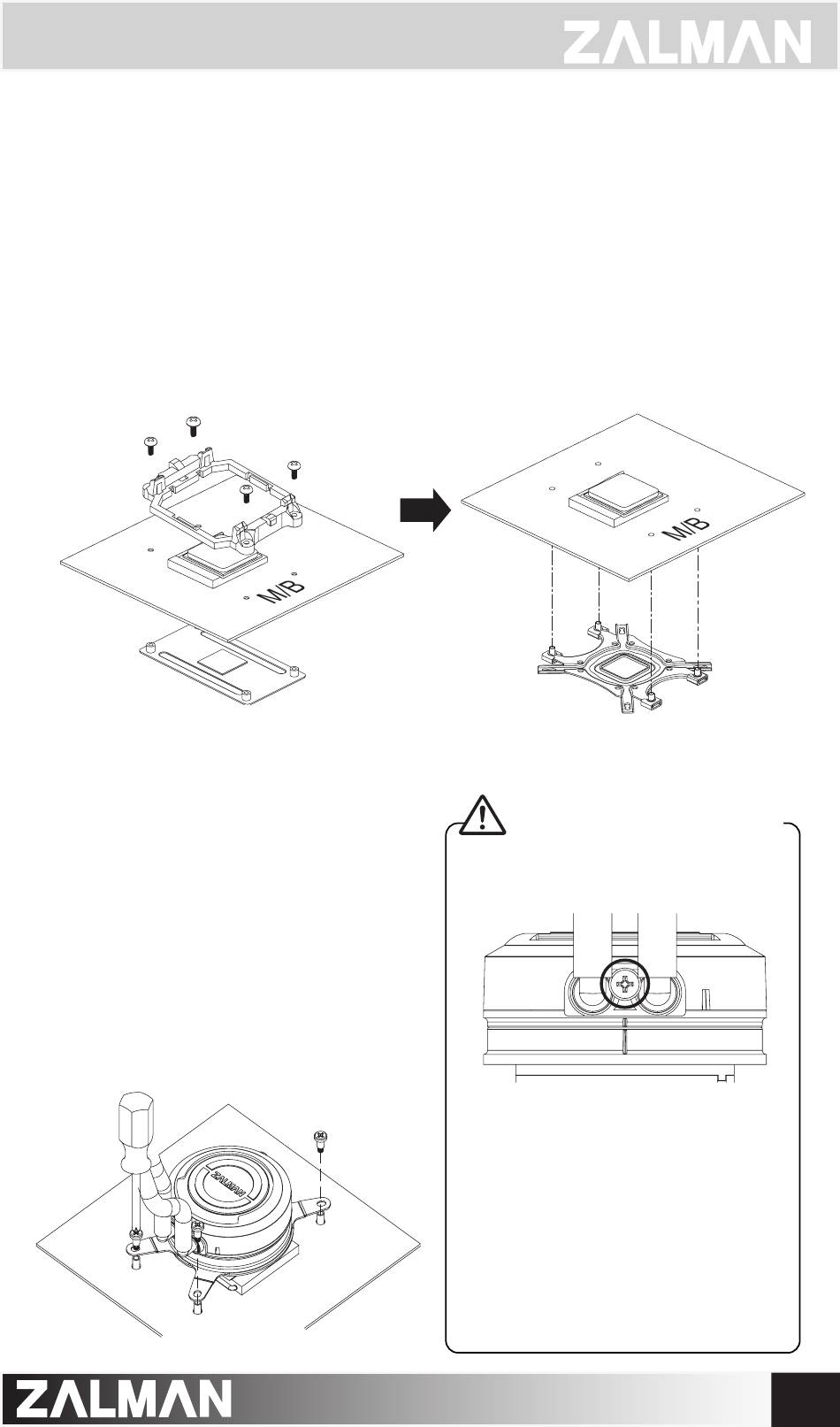 ZALMAN

M/B

M/B

ZALMAN

ZALMAN