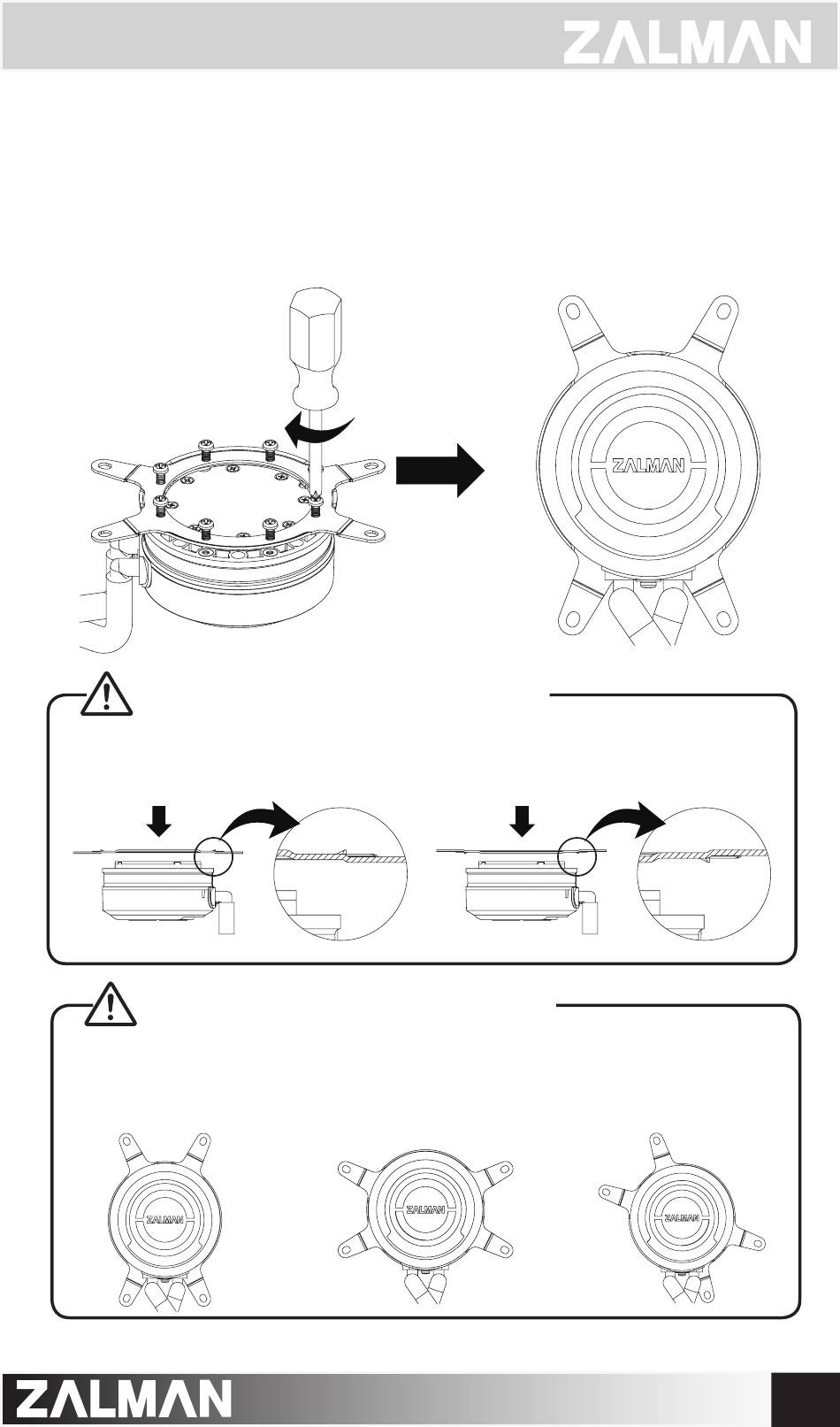 ZALMAN

ZALMAN

ZALMAN

ZALMAN

ZALMAN

ZALMAN