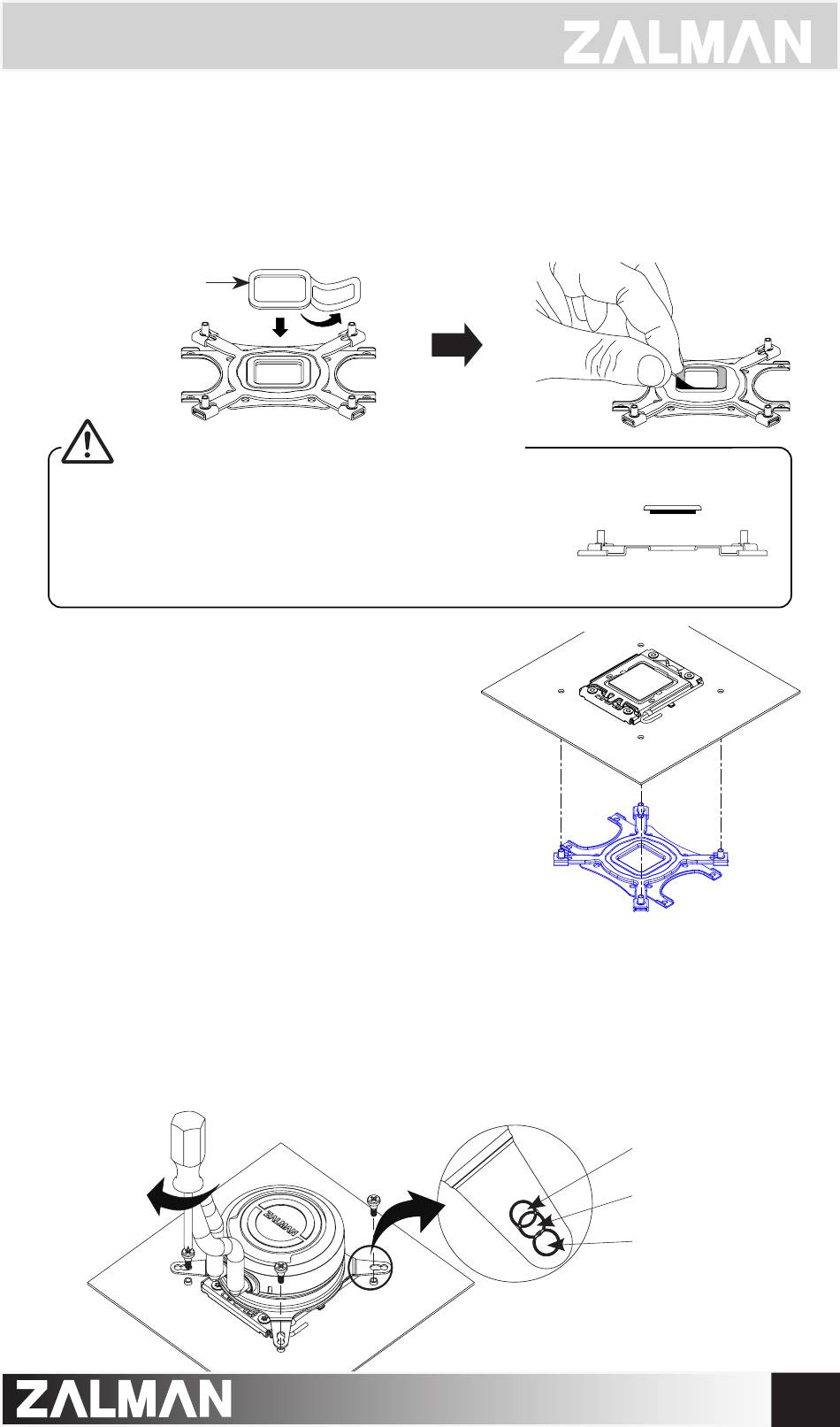 ZALMAN

ZALMAN

ZALMAN