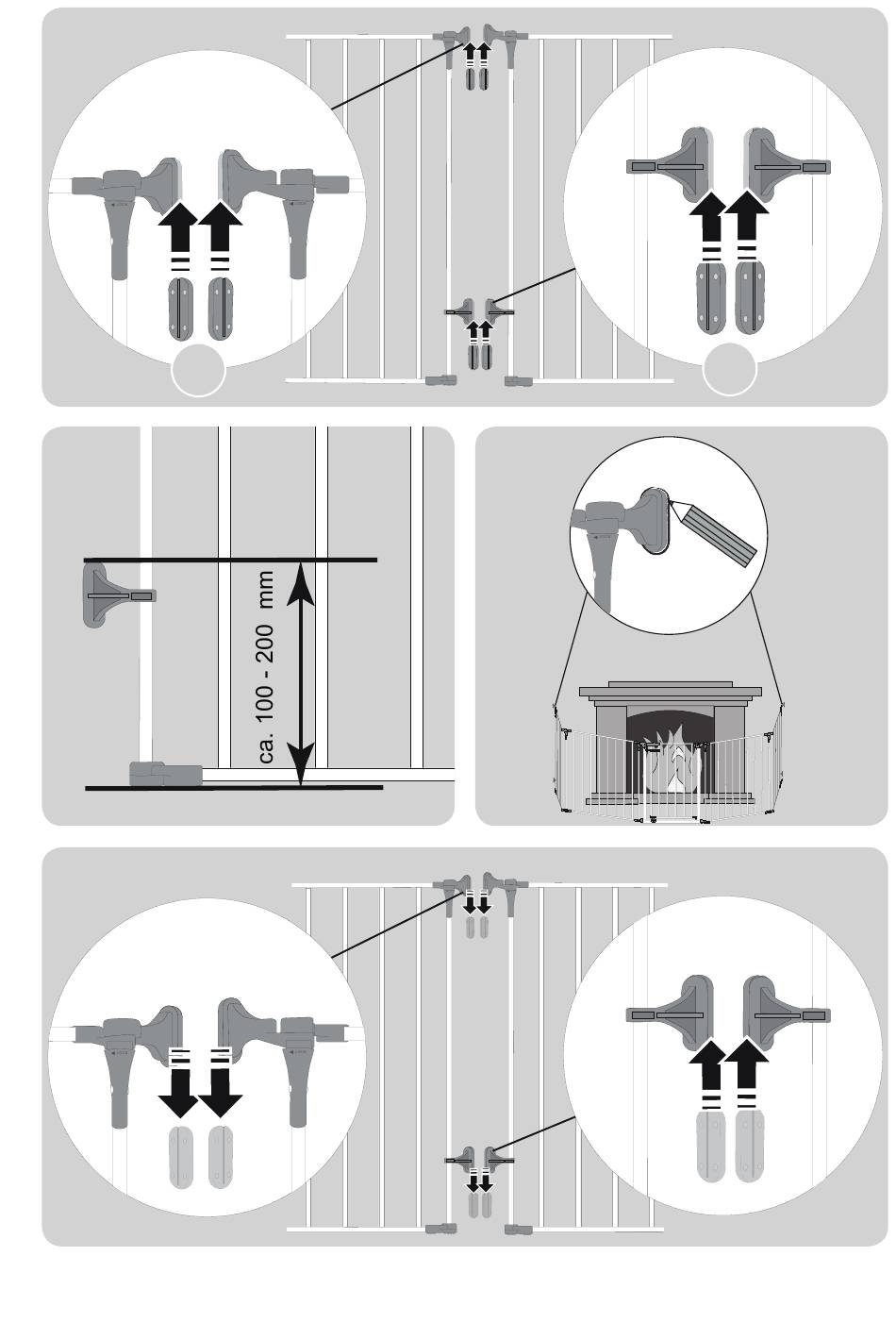 ca. 100 - 200 mm