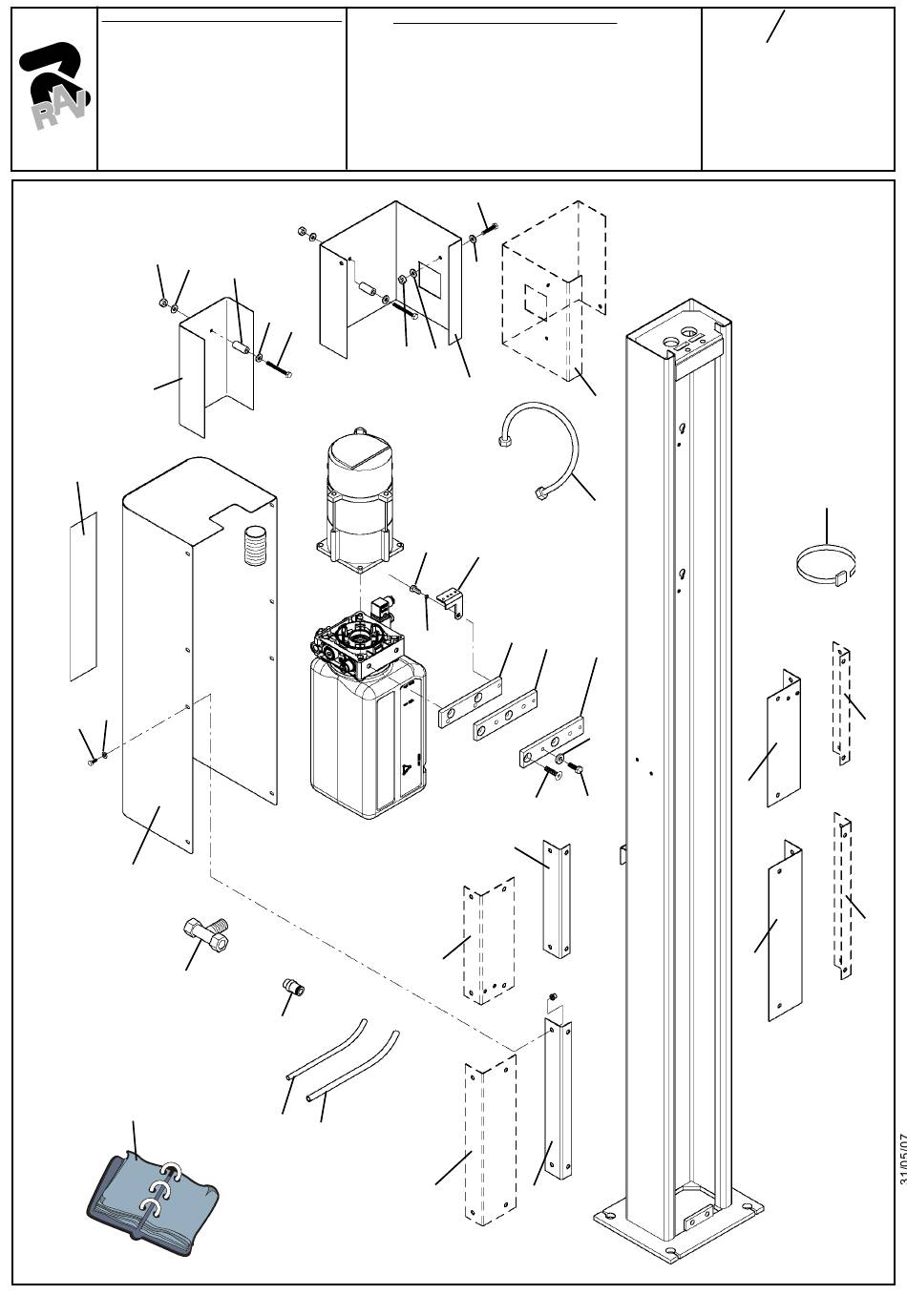 RAV

31/05/07