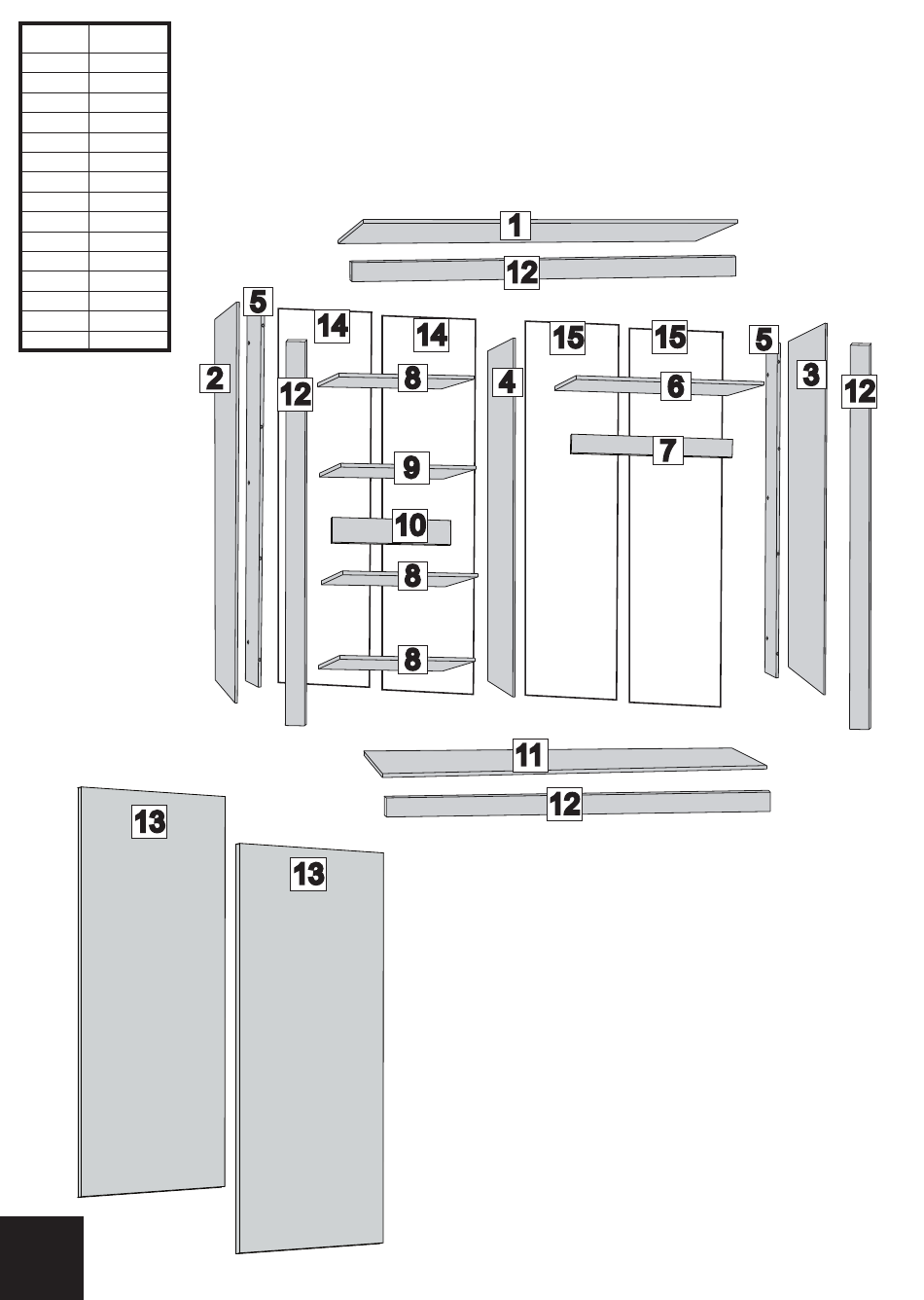 1
12
5
14
14
15
15
5
2
12
8
4
6
3
12
7
9
10
8
8
11
12
13
13