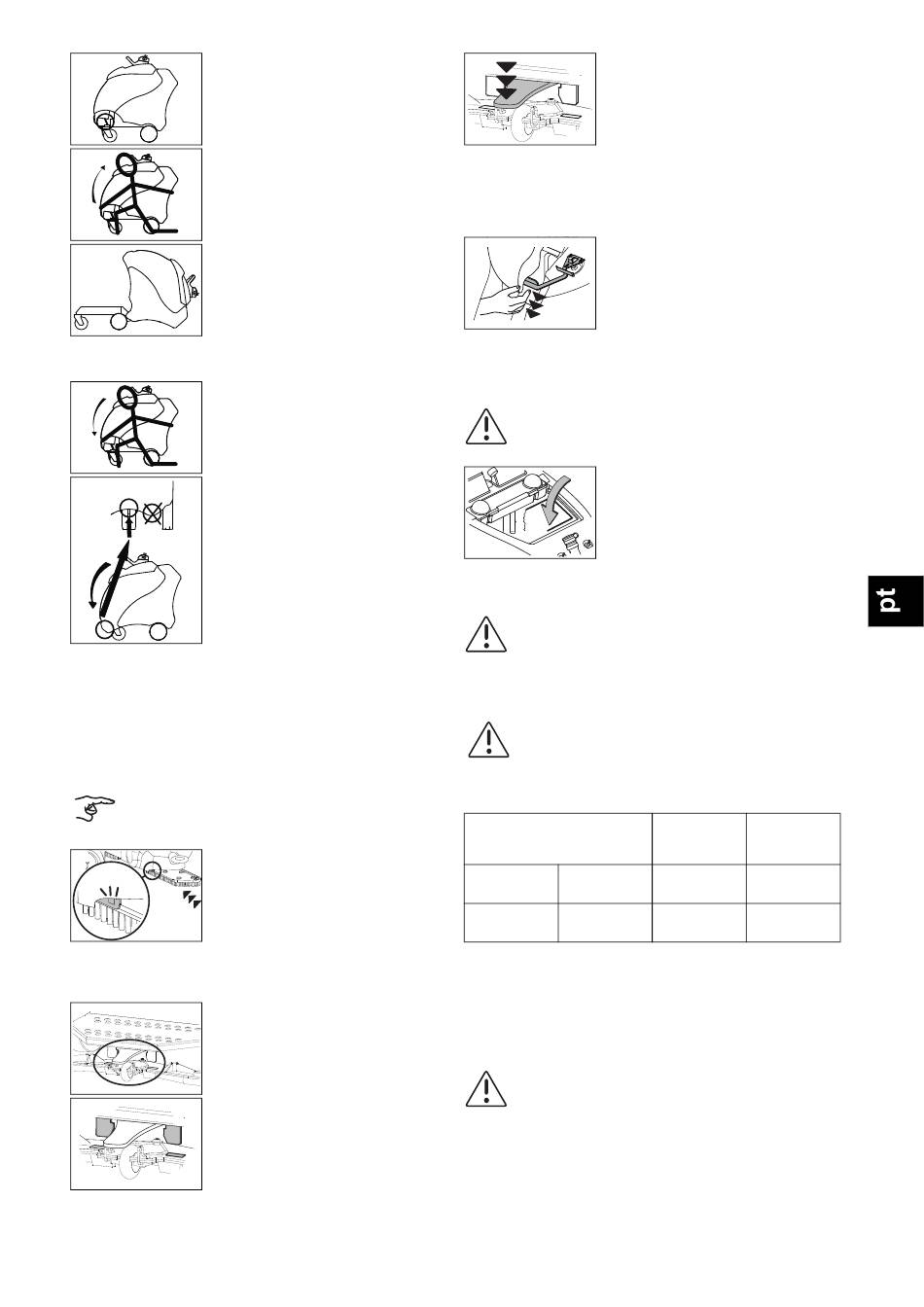 pt