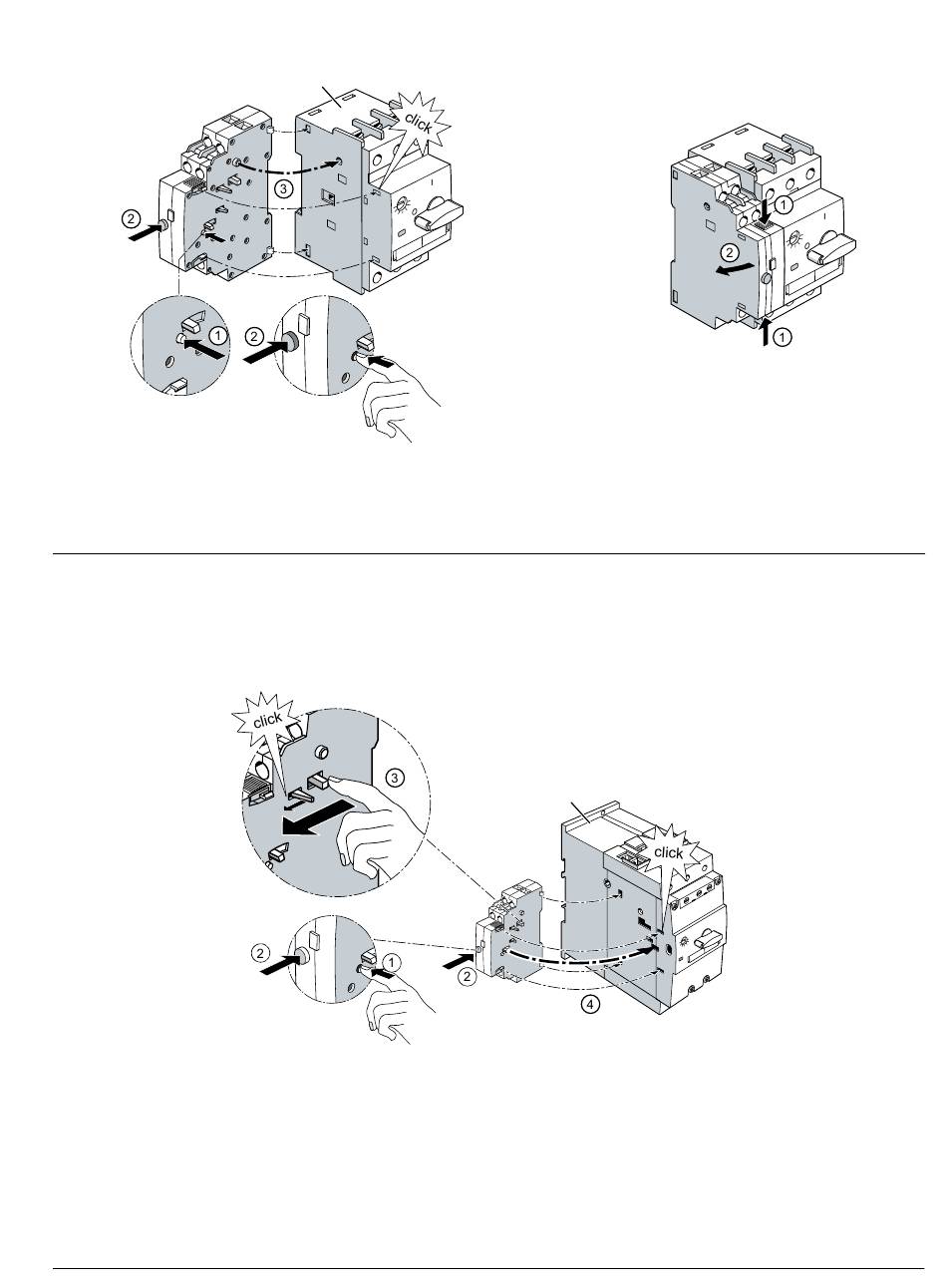 click

3

2

1

2

1

2

1

click

3

click

2

1

2

4