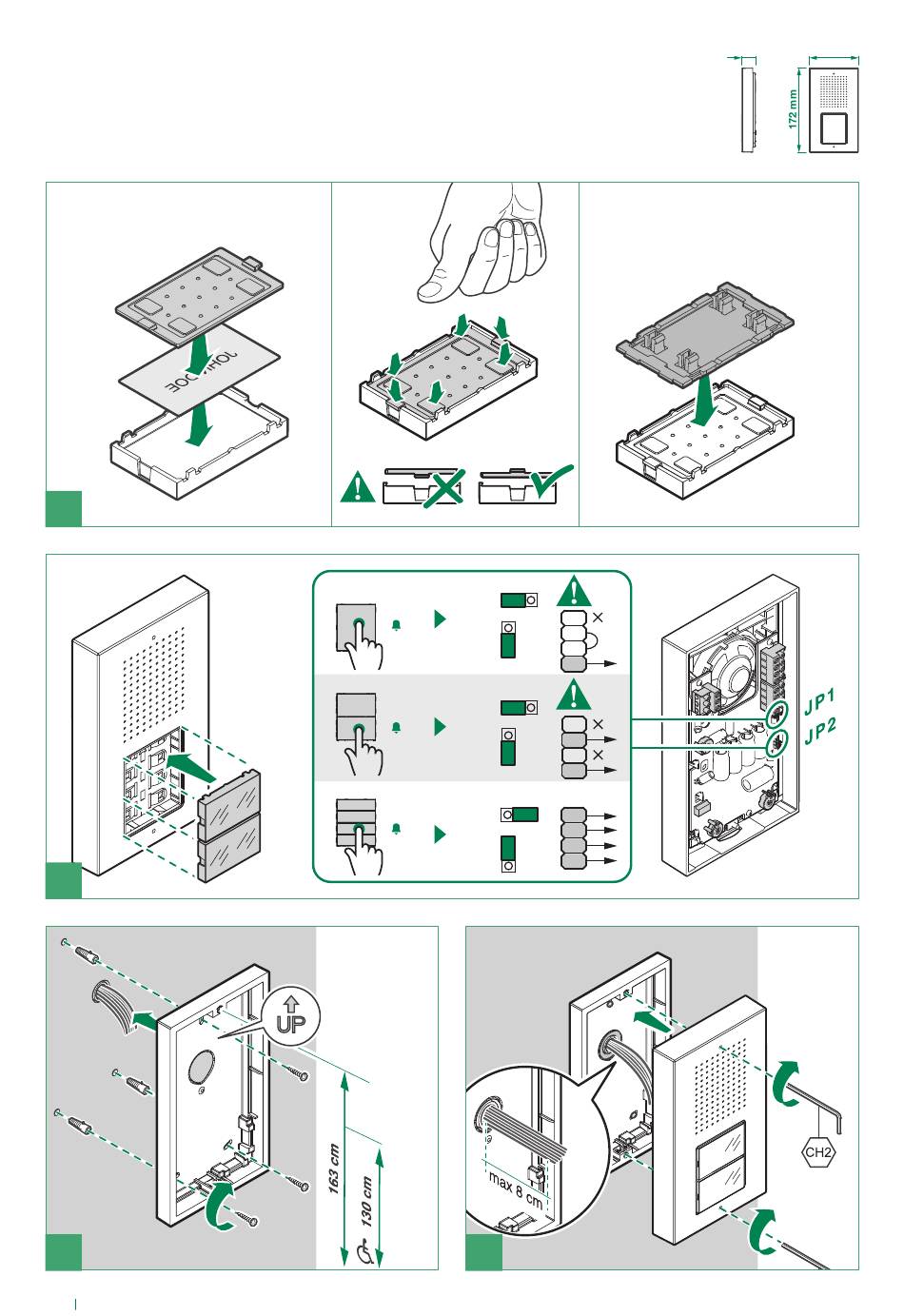 172 mm

JOHN DOE

JP1
JP2

UP

163 cm
130 cm

max 8 cm

CH2