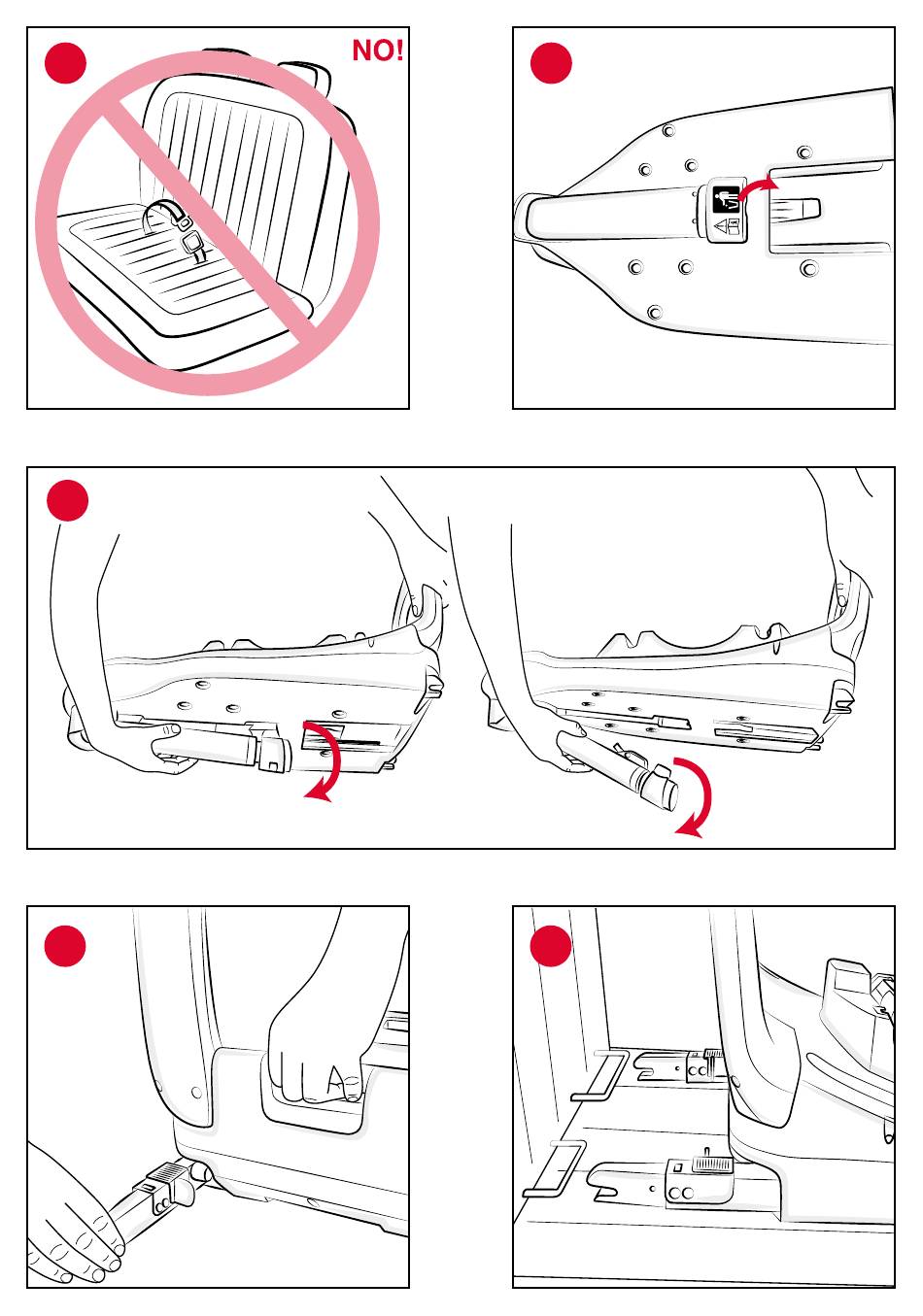 NO!