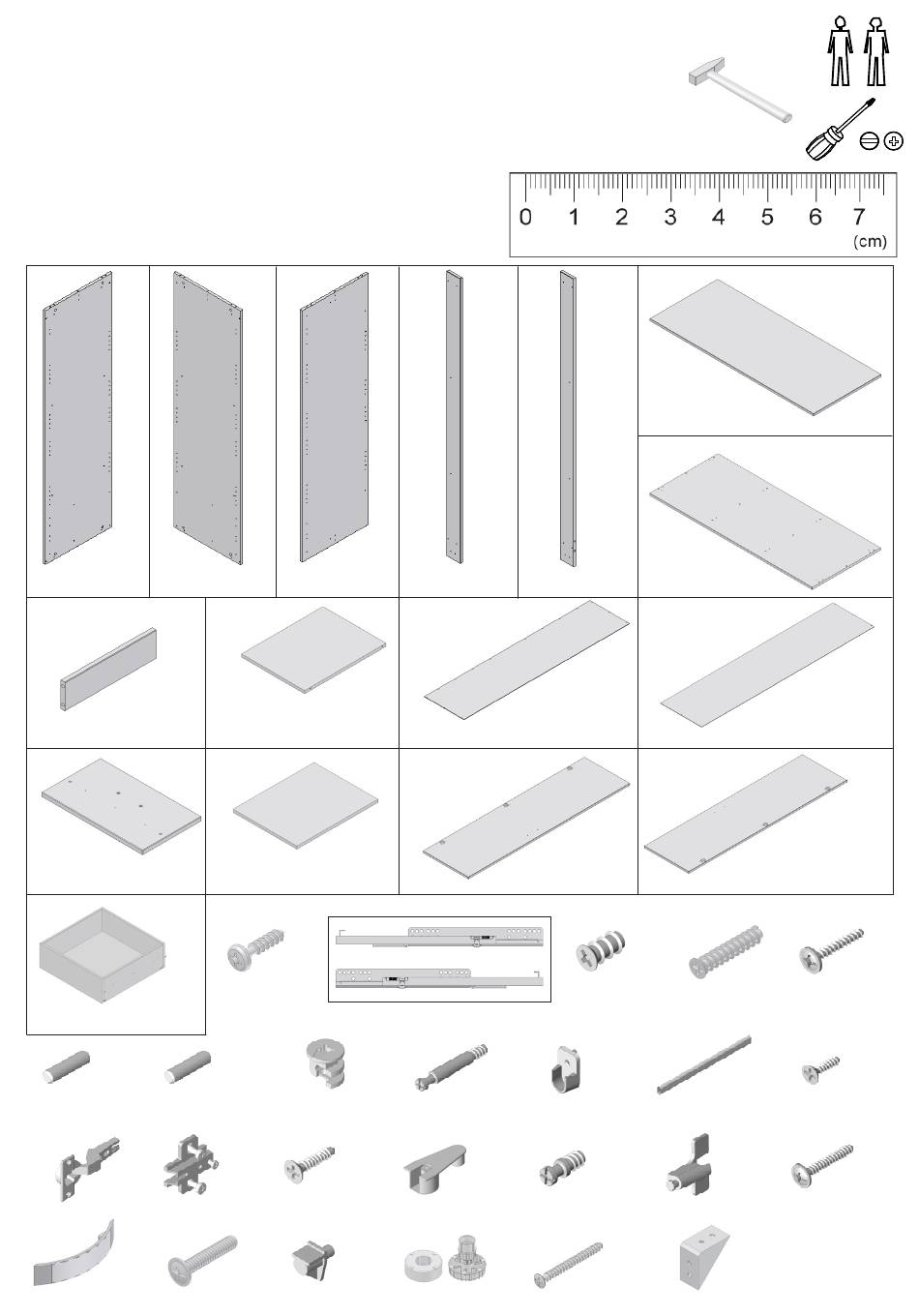 0 1 2 3 4 5 6 7
(cm)