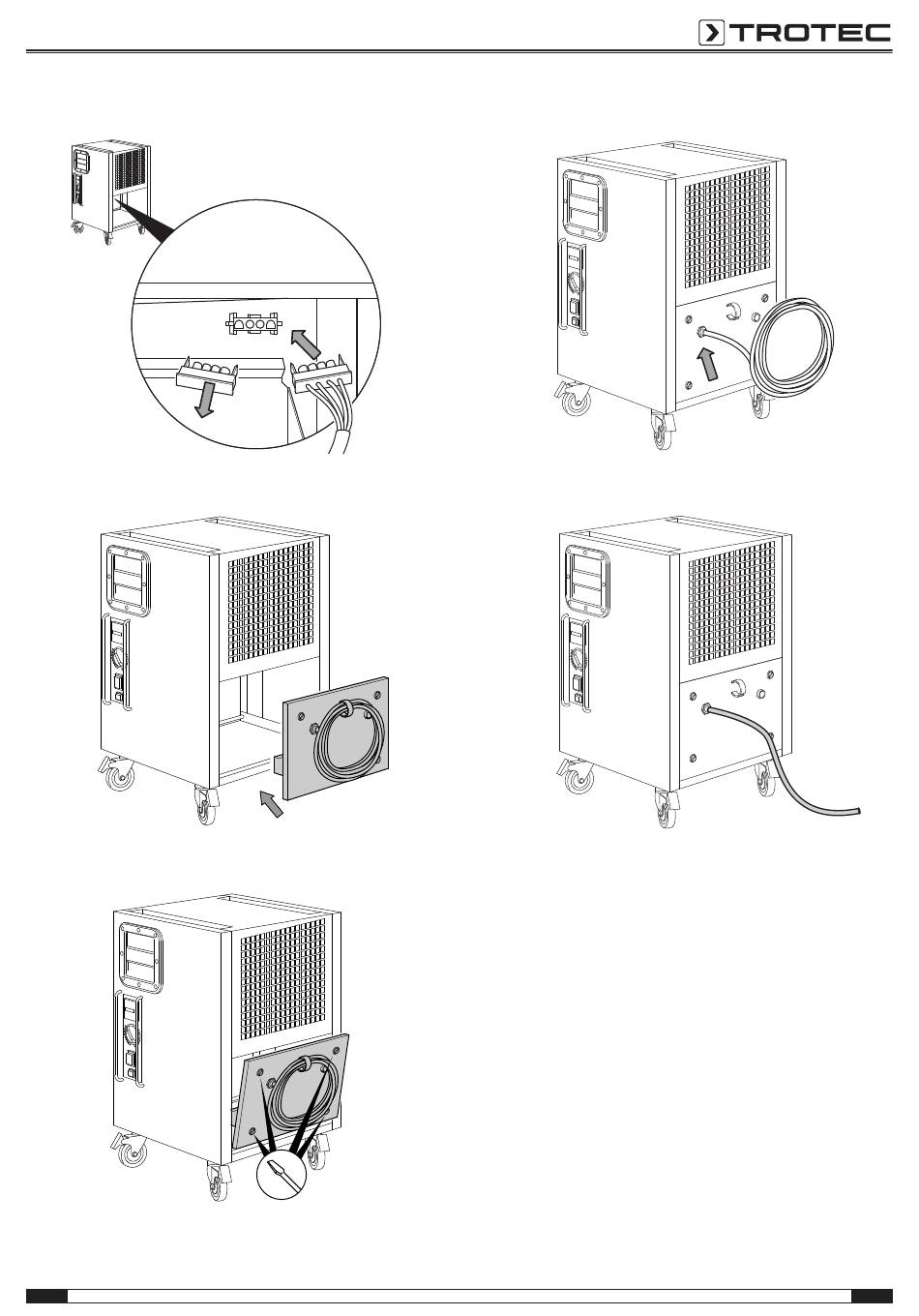 TROTEC