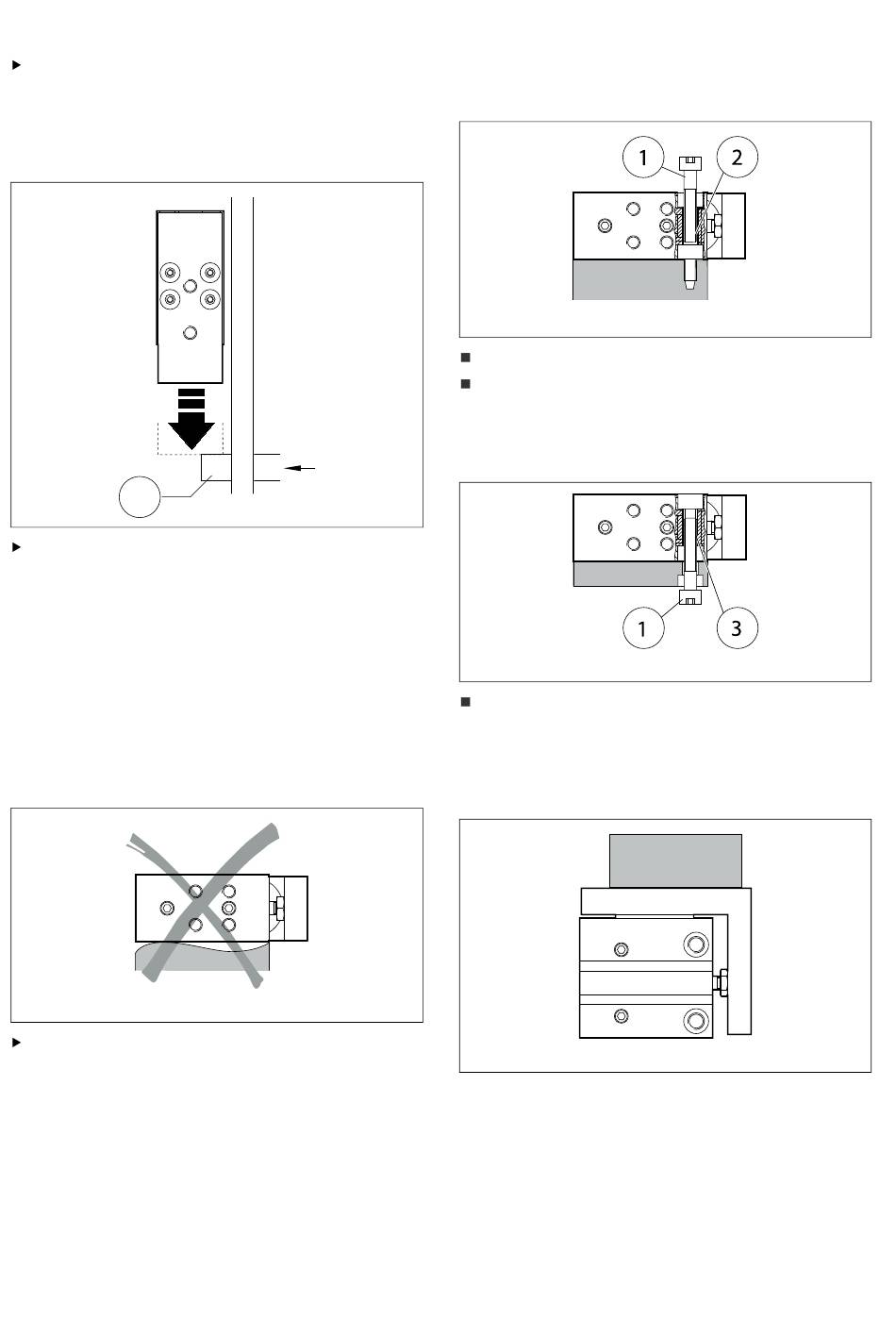 1

2

1

3