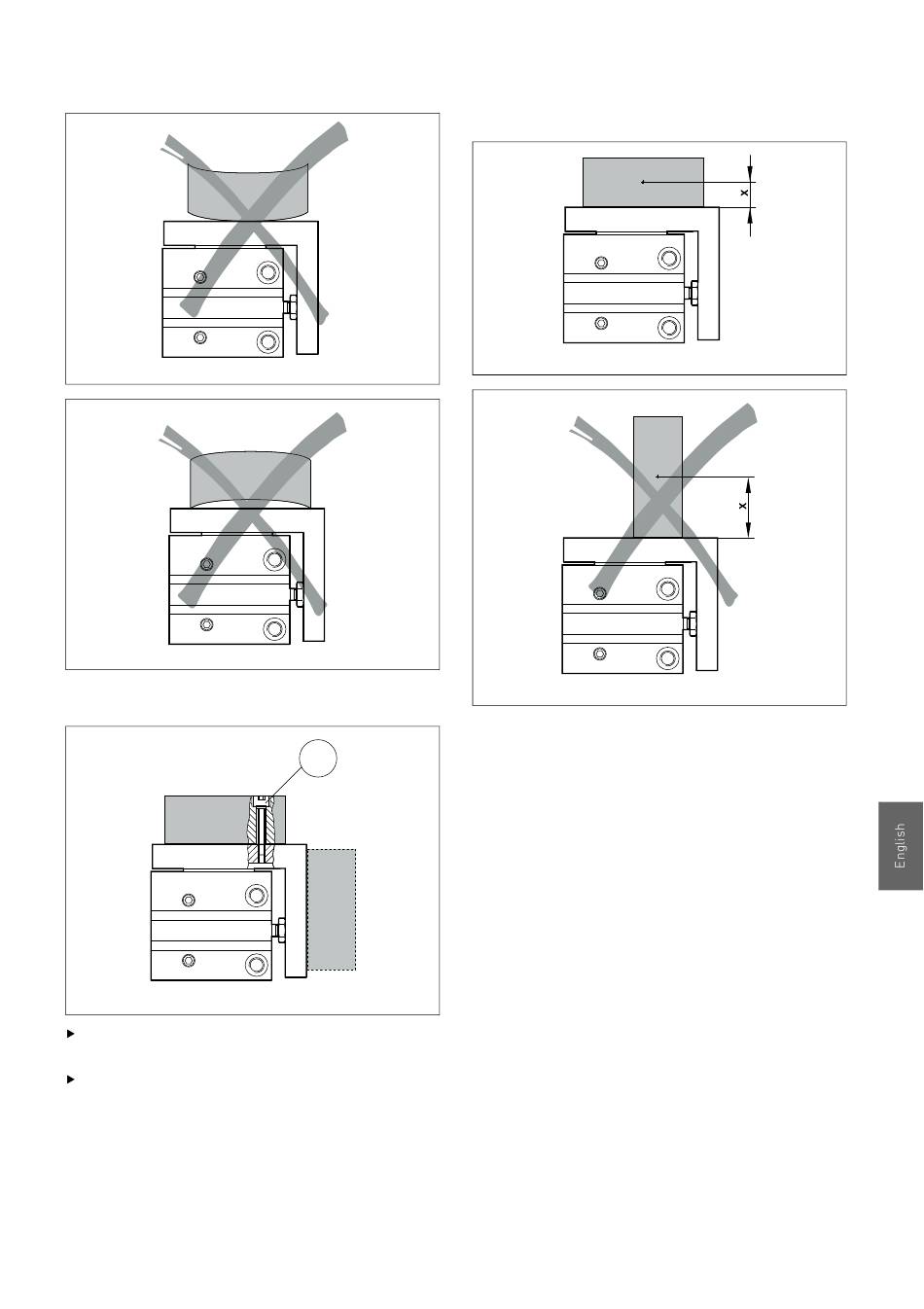 x

x

English