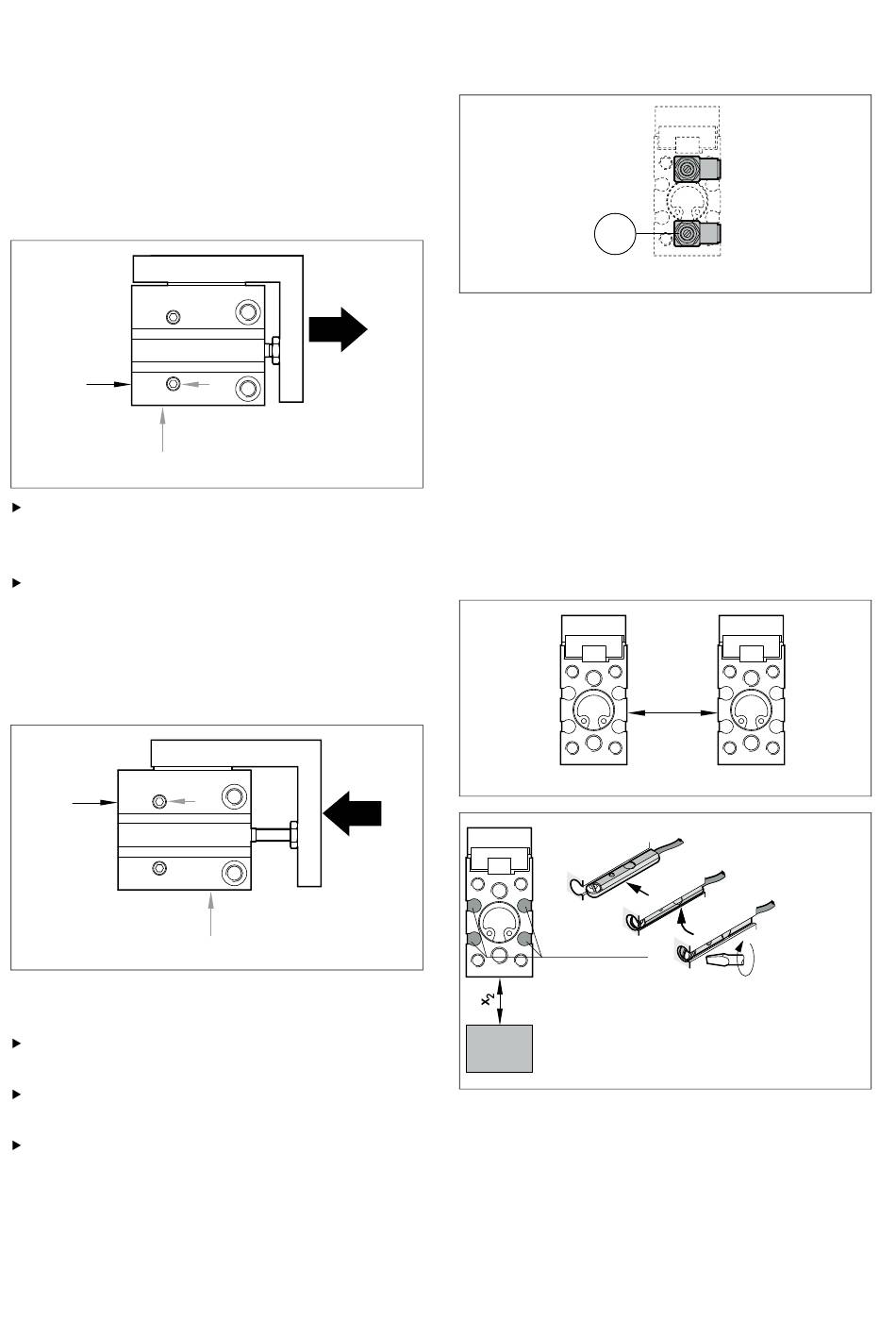 $x_2$