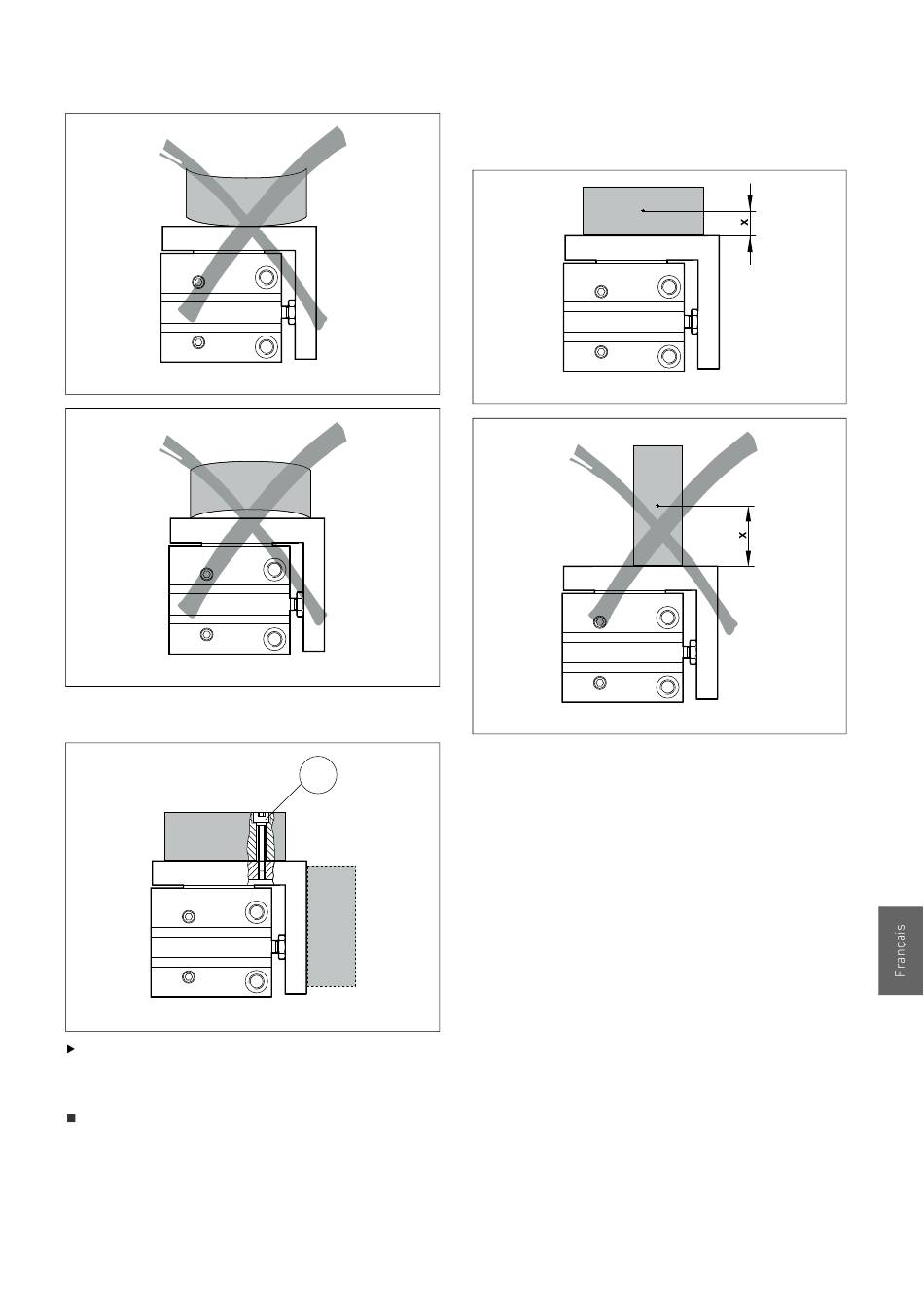 x

x

Français