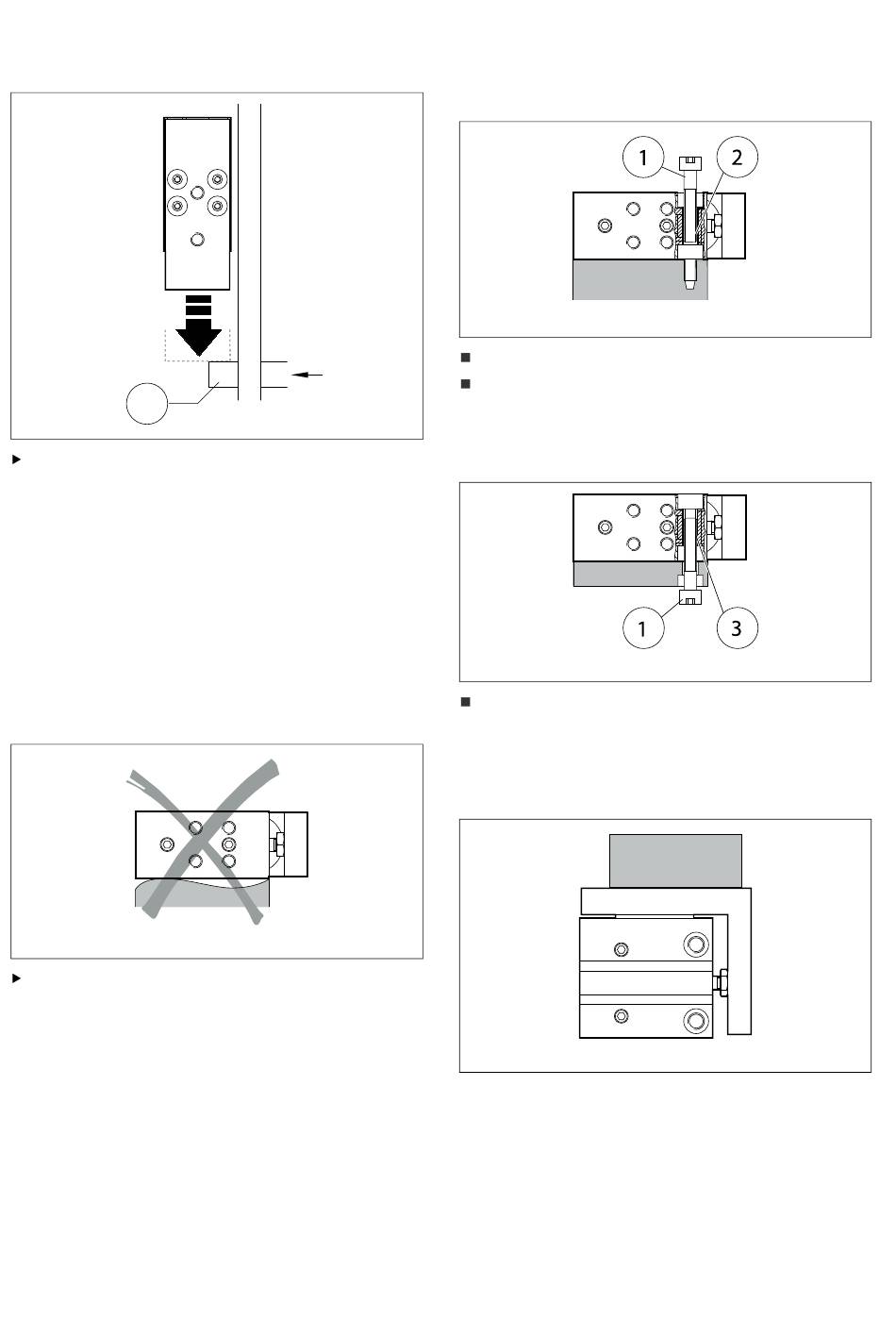 1

2

1

3