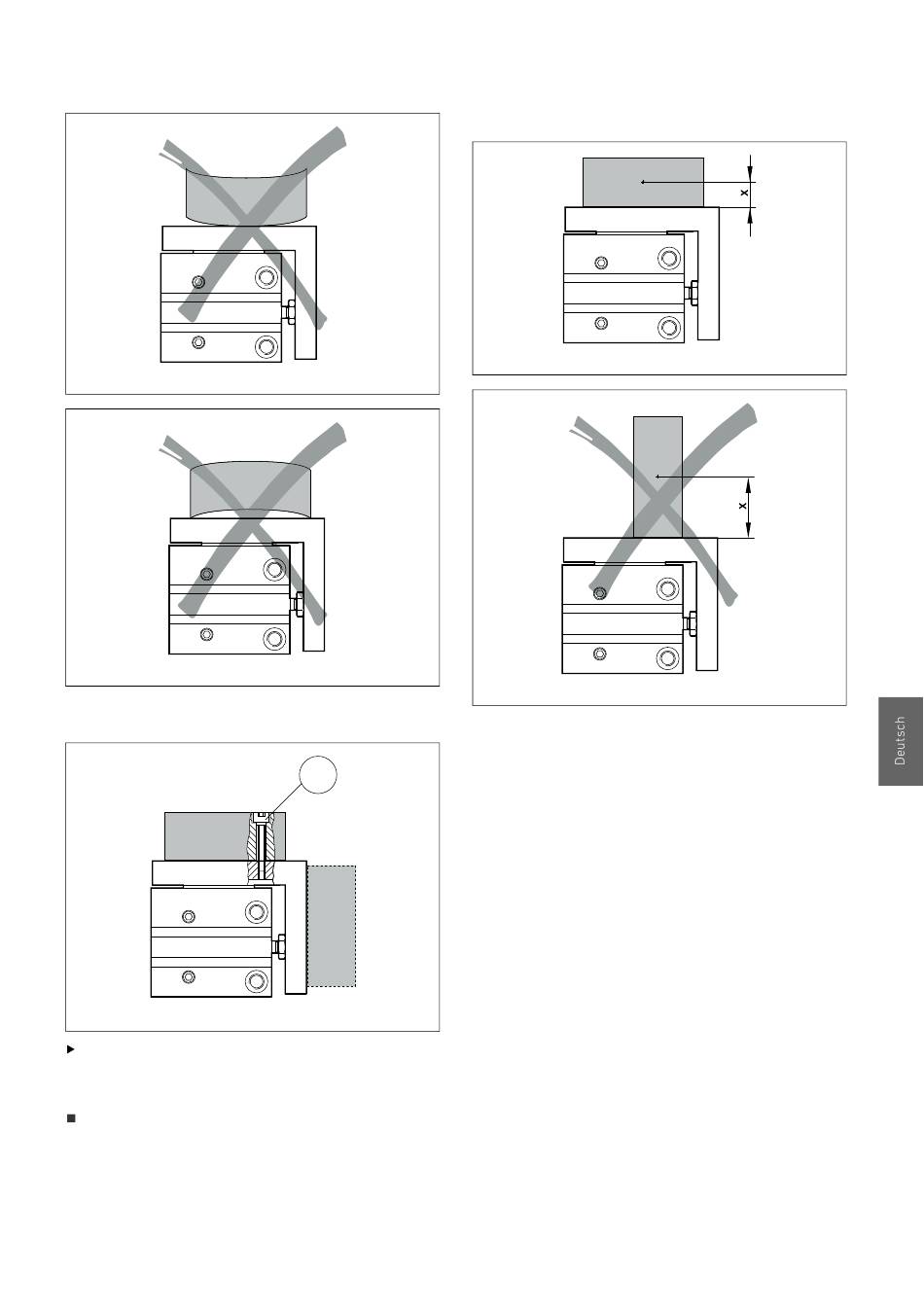 x

x

Deutsch