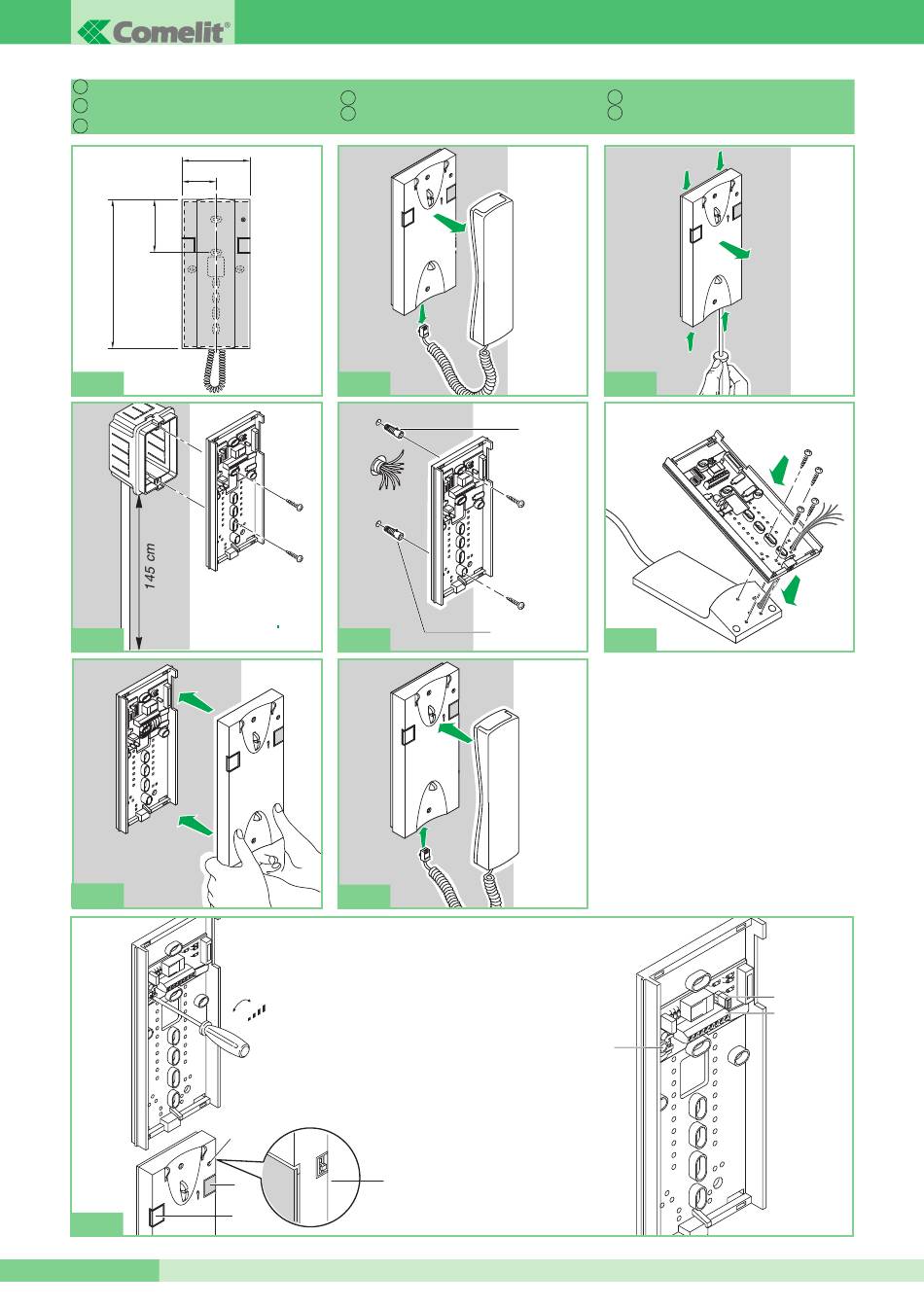 Comelit®

145 cm