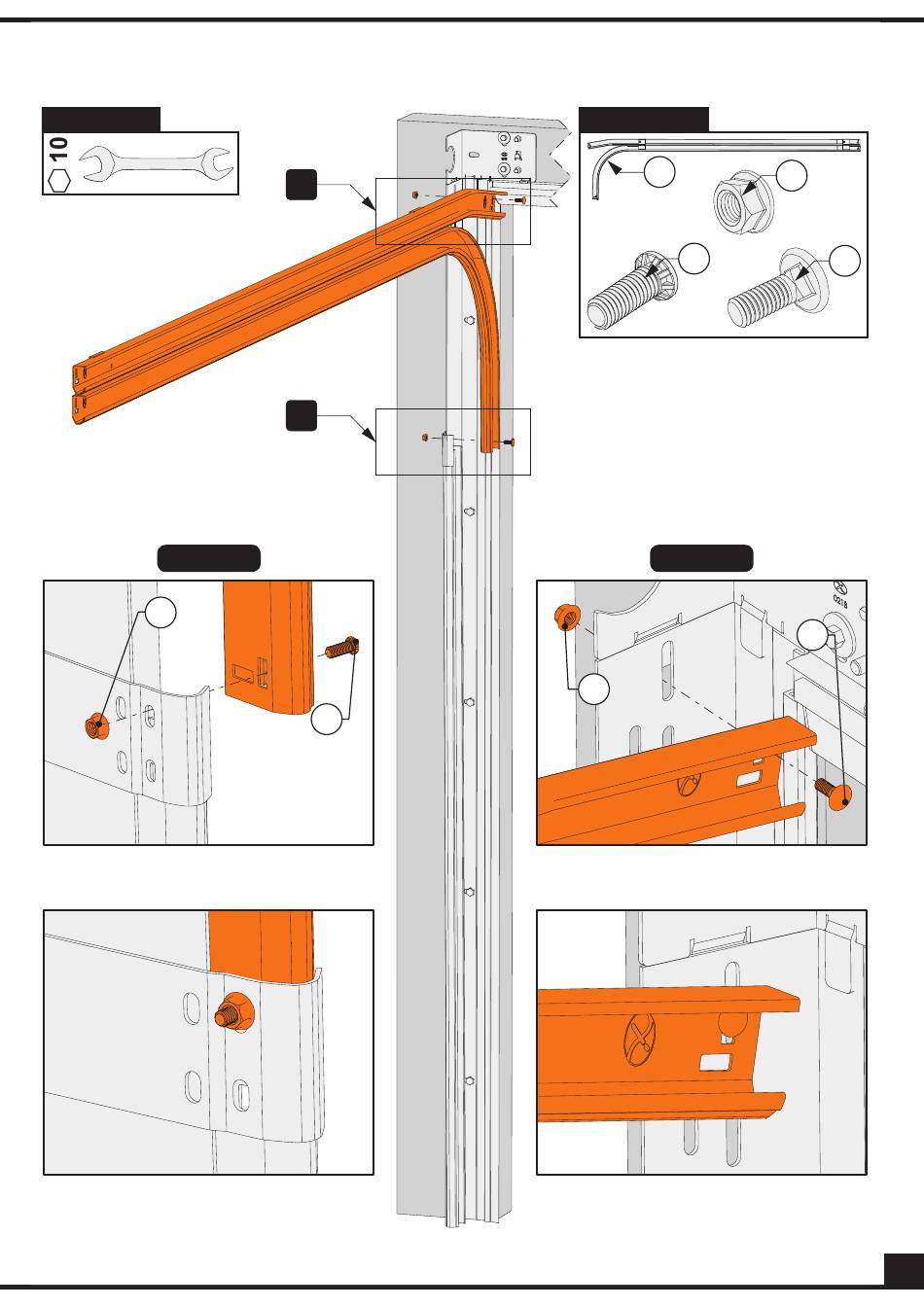 10

C21B