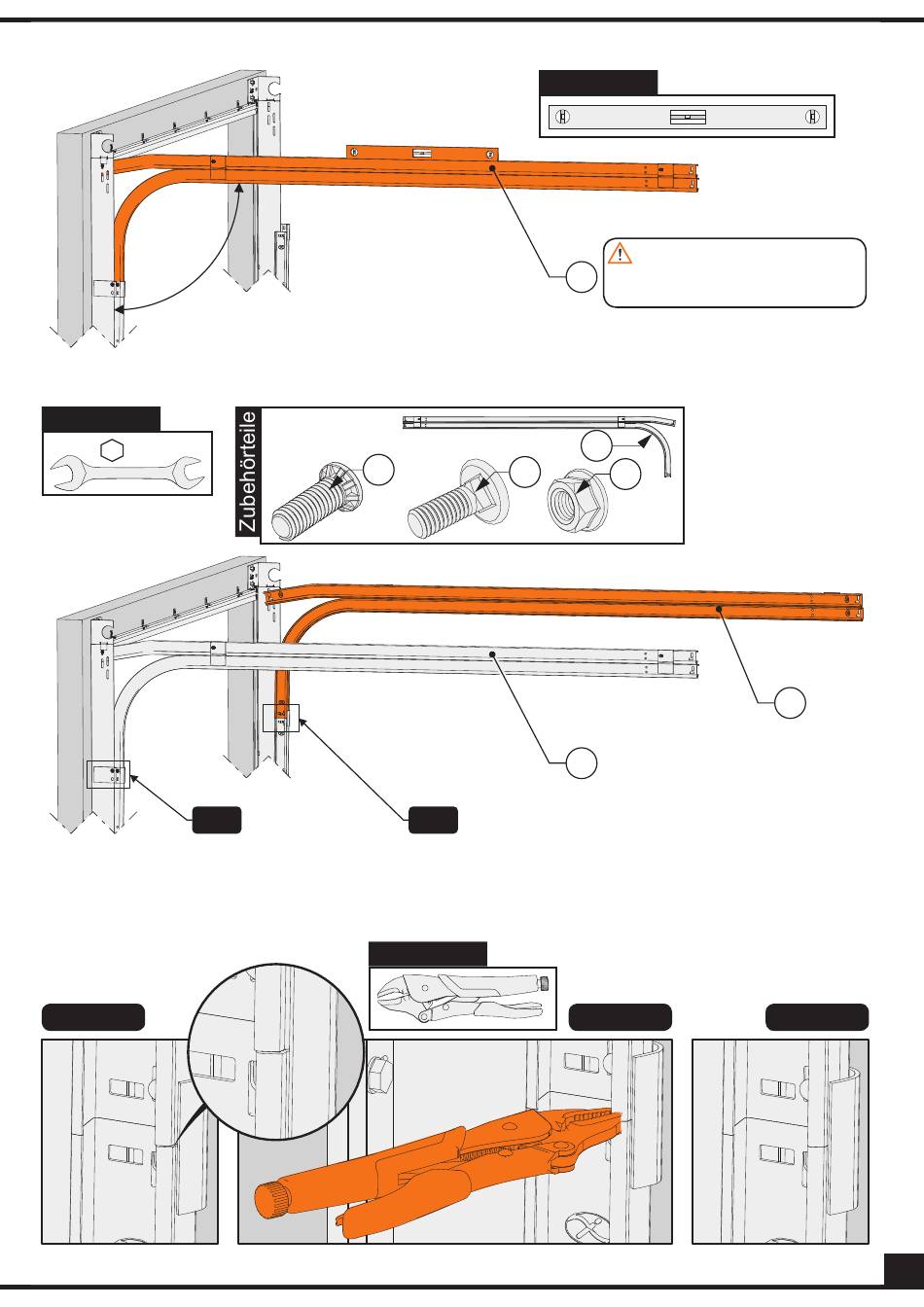 Zubehörteile