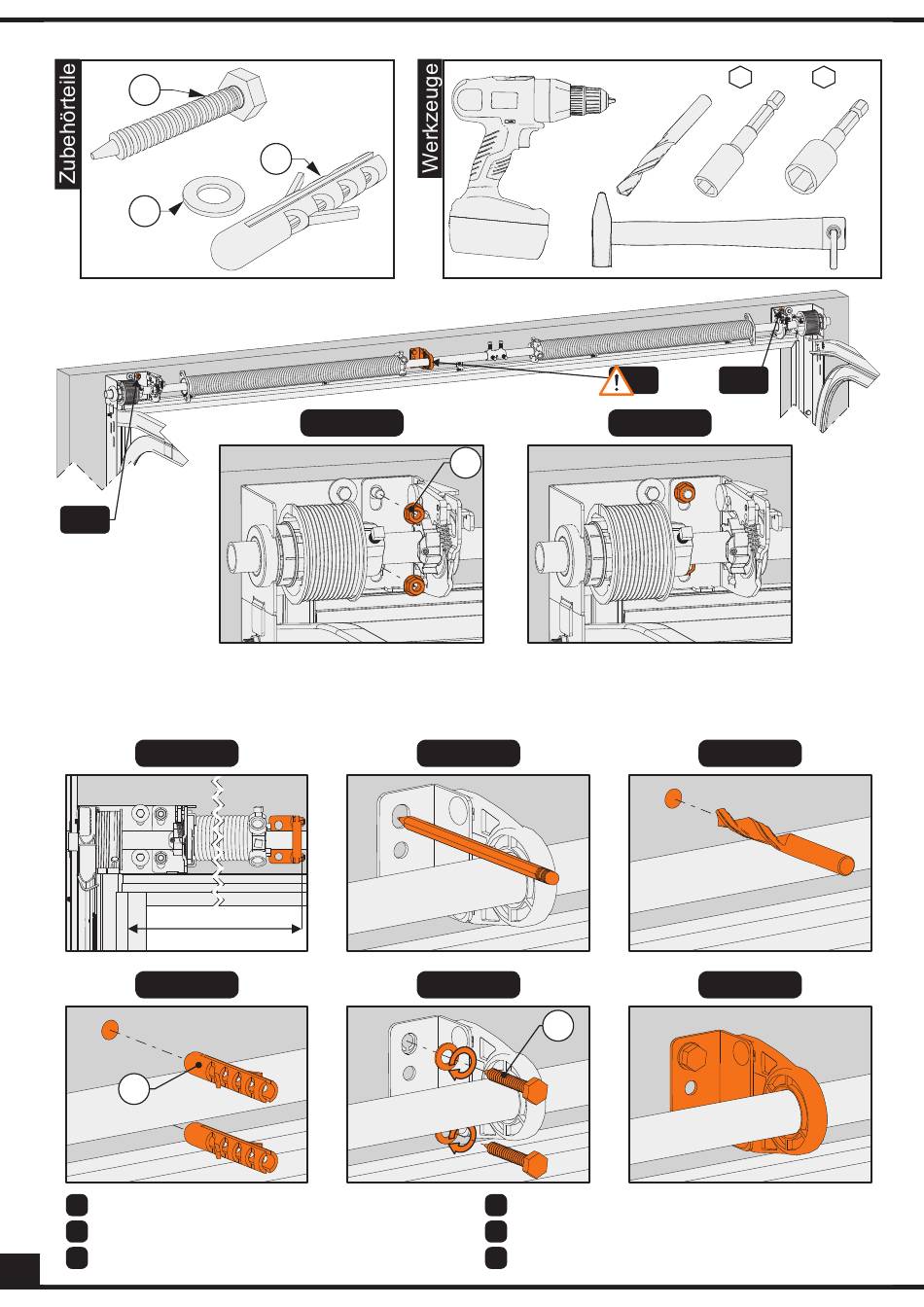 Zubehörteile

Werkzeuge