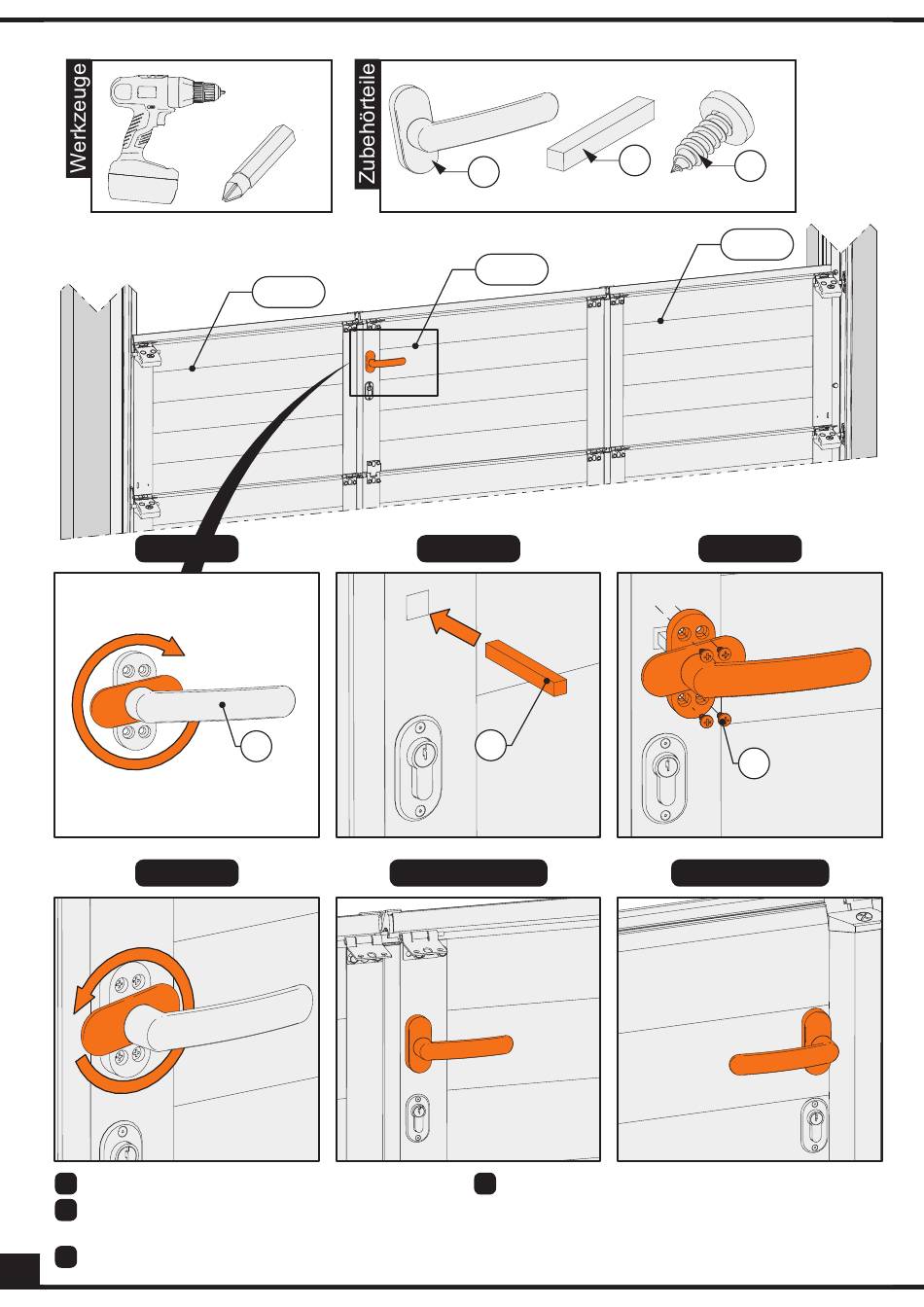 Werkzeuge

Zubehörteile