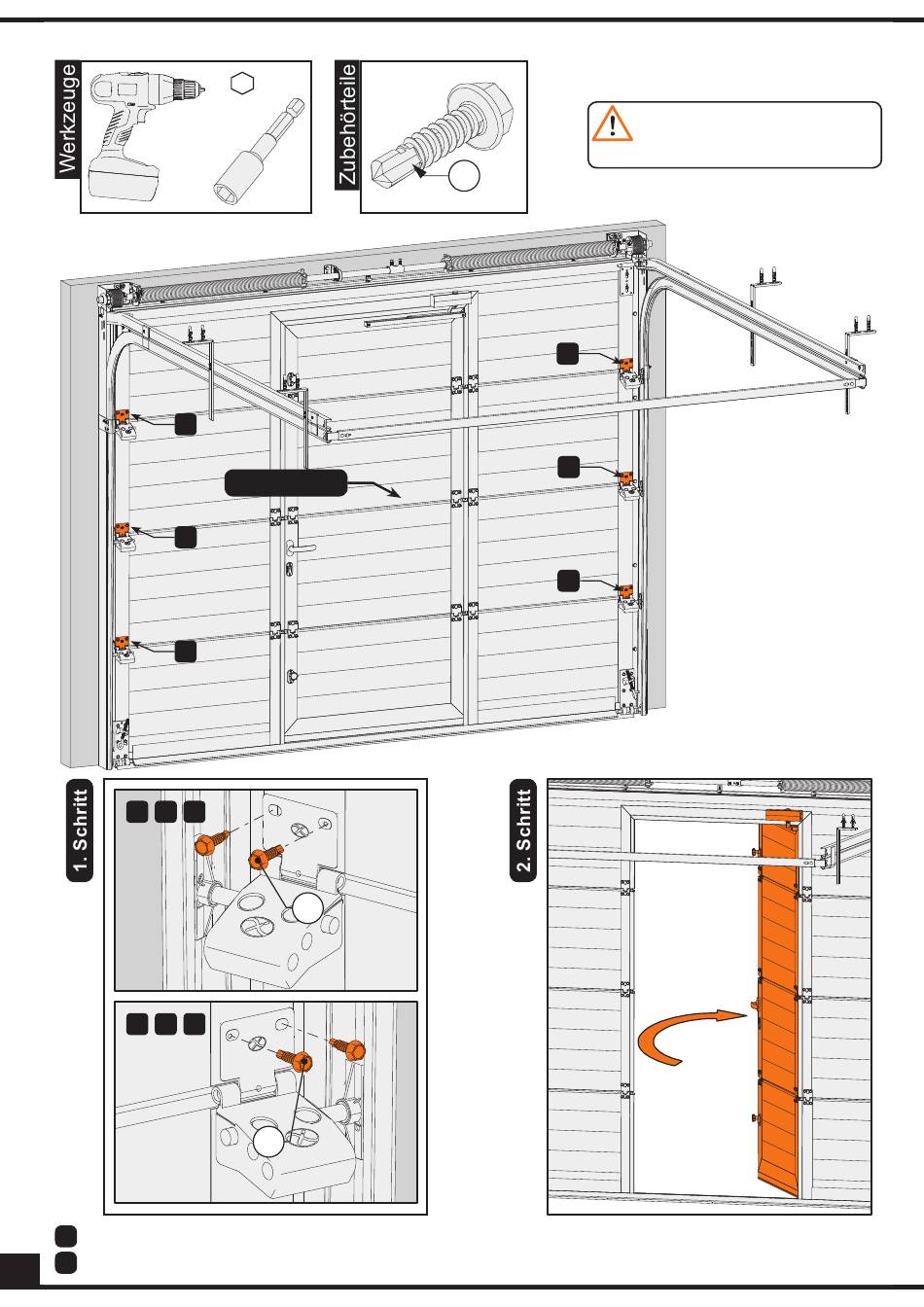 Werkzeuge

Zubehörteile

1. Schritt

2. Schritt