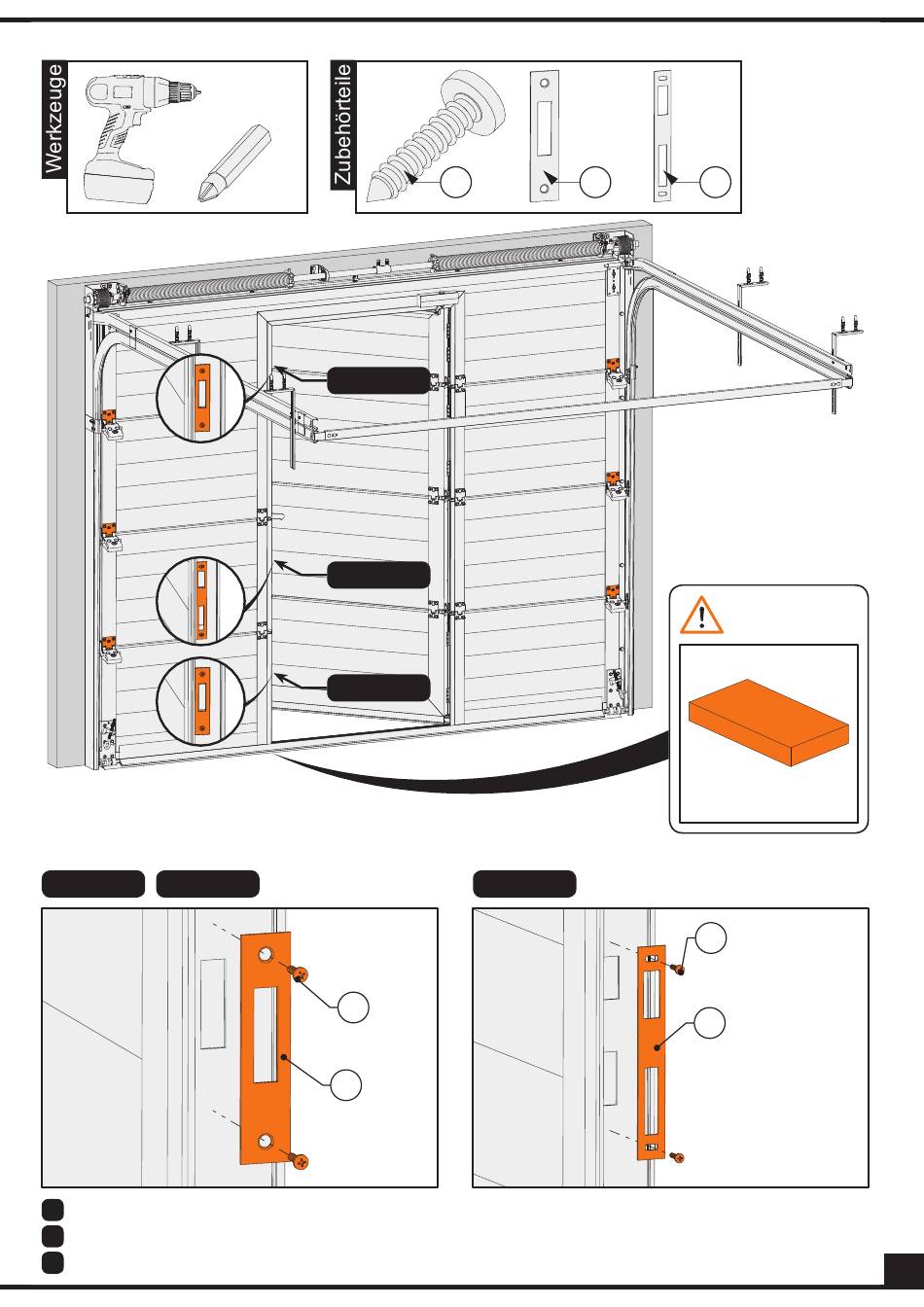 Werkzeuge

Zubehörteile