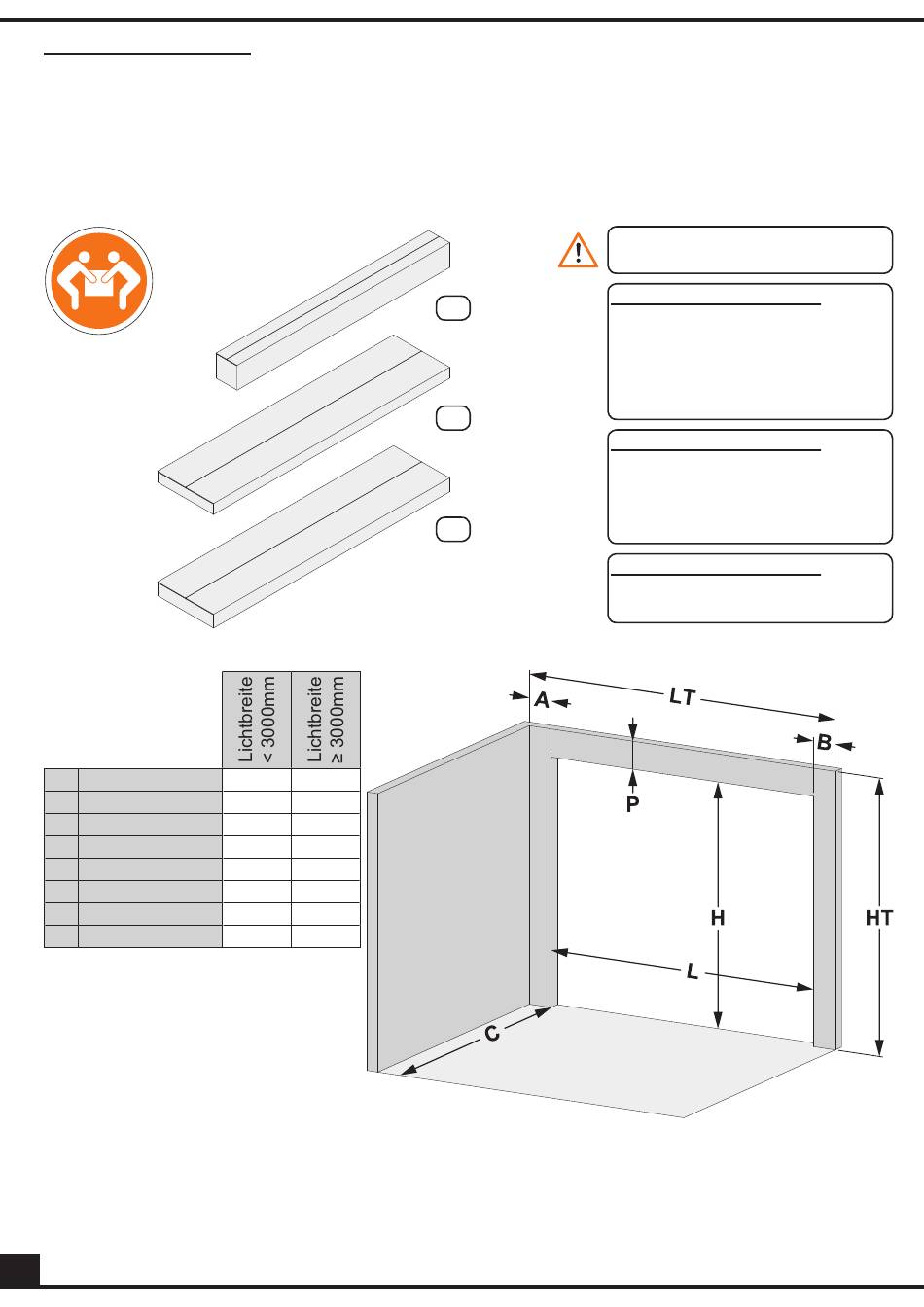 | | | Lichtbreite < 3000mm | Lichtbreite ≥ 3000mm |
|---|---|---|---|
| | | | |
| | | | |
| | | | |
| | | | |
| | | | |
| | | | |
| | | | |
| | | | |

LT

A

B

P

H

HT

L

C