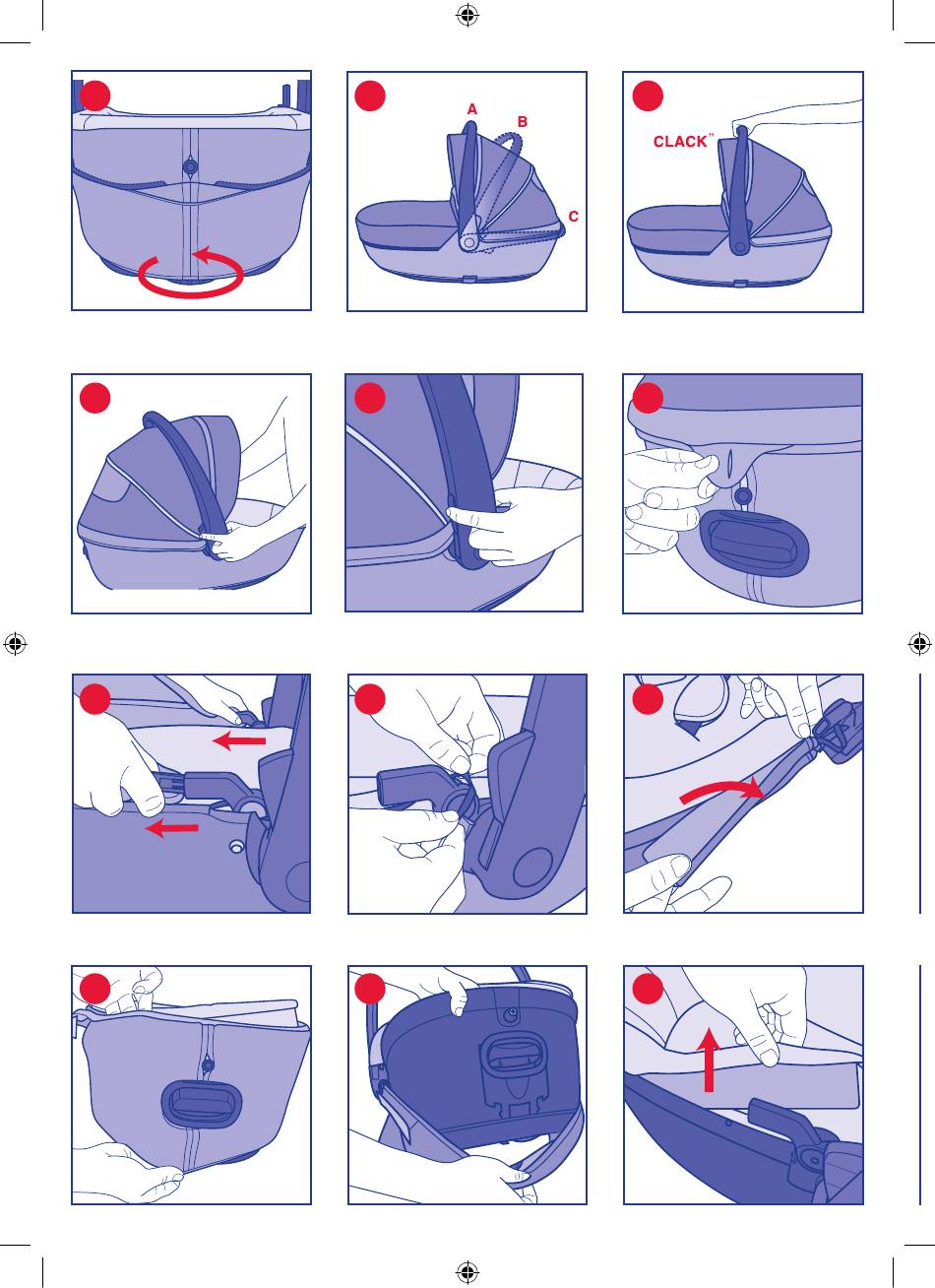 A
B
C
CLACK"