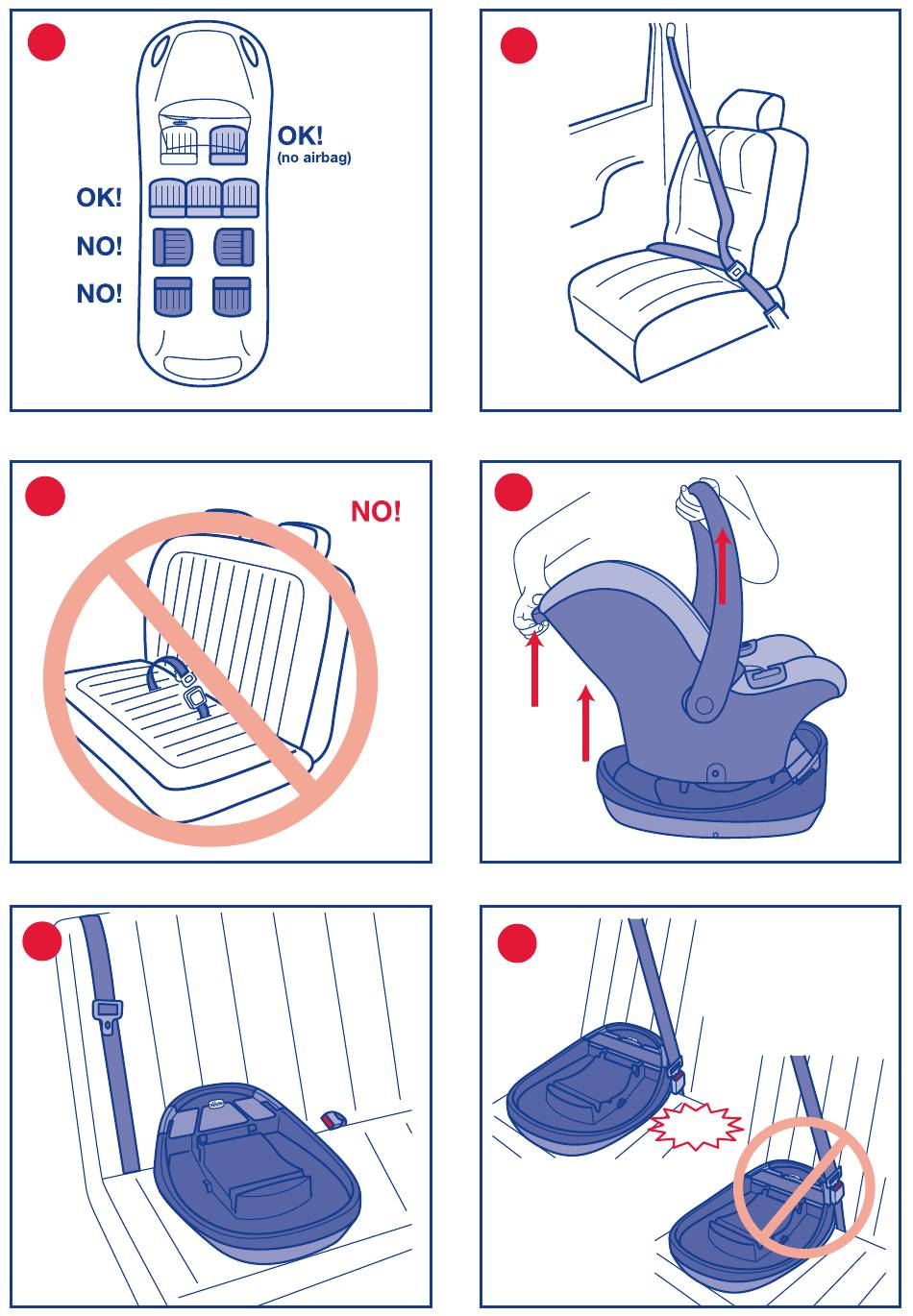 OK!
(no airbag)
OK!
NO!
NO!

NO!