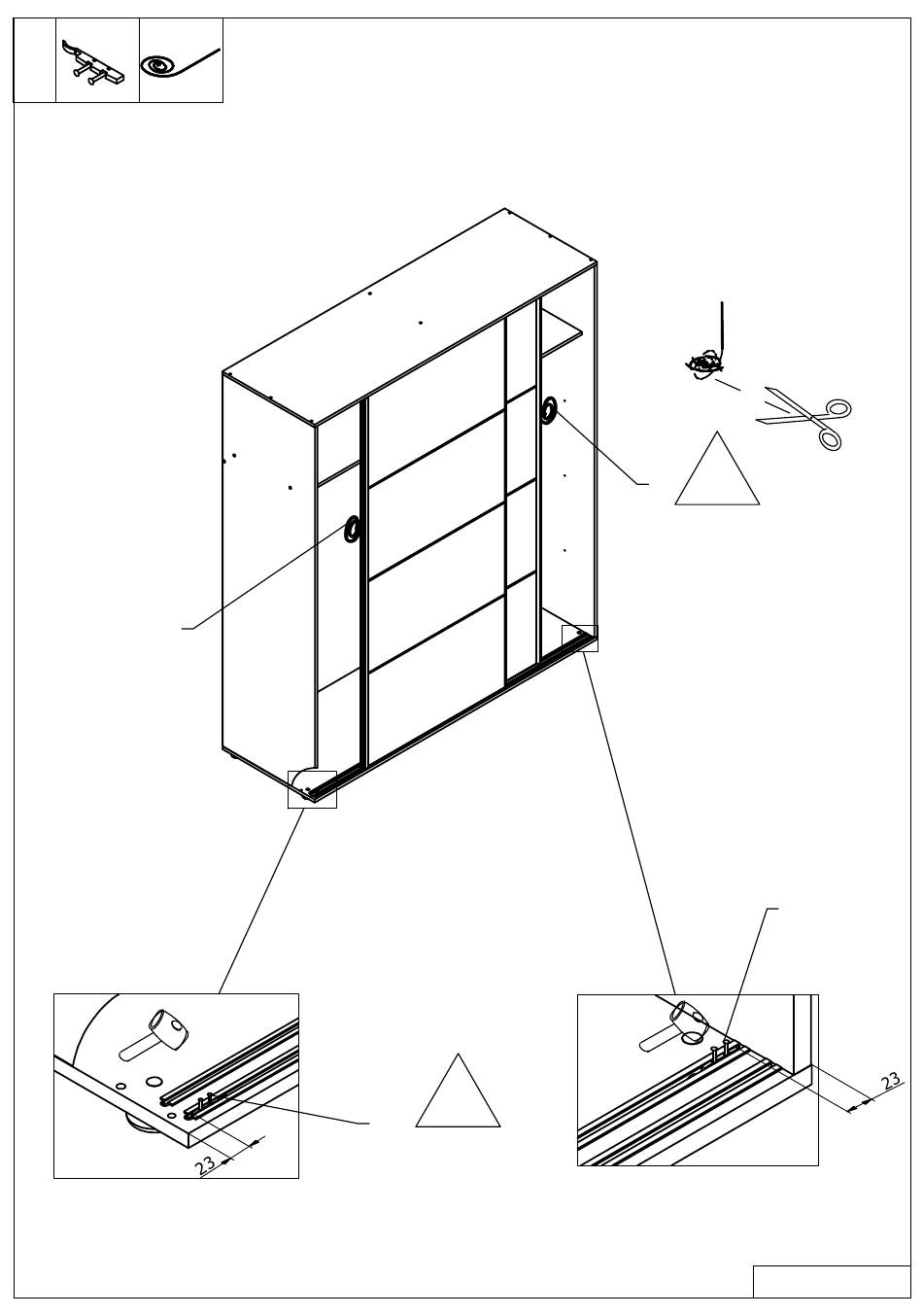 23

23