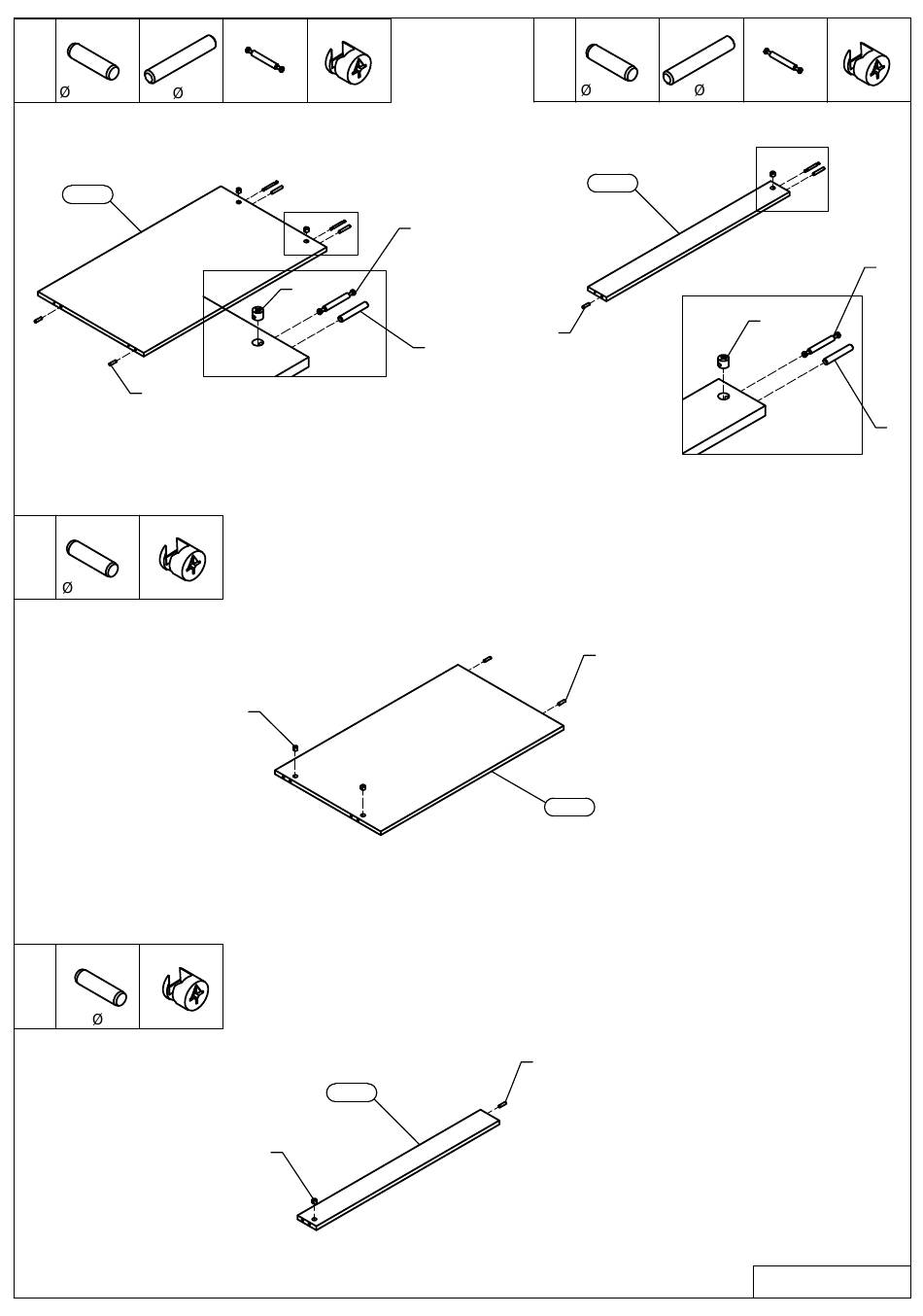 Ø
Ø
Ø
Ø
Ø
Ø