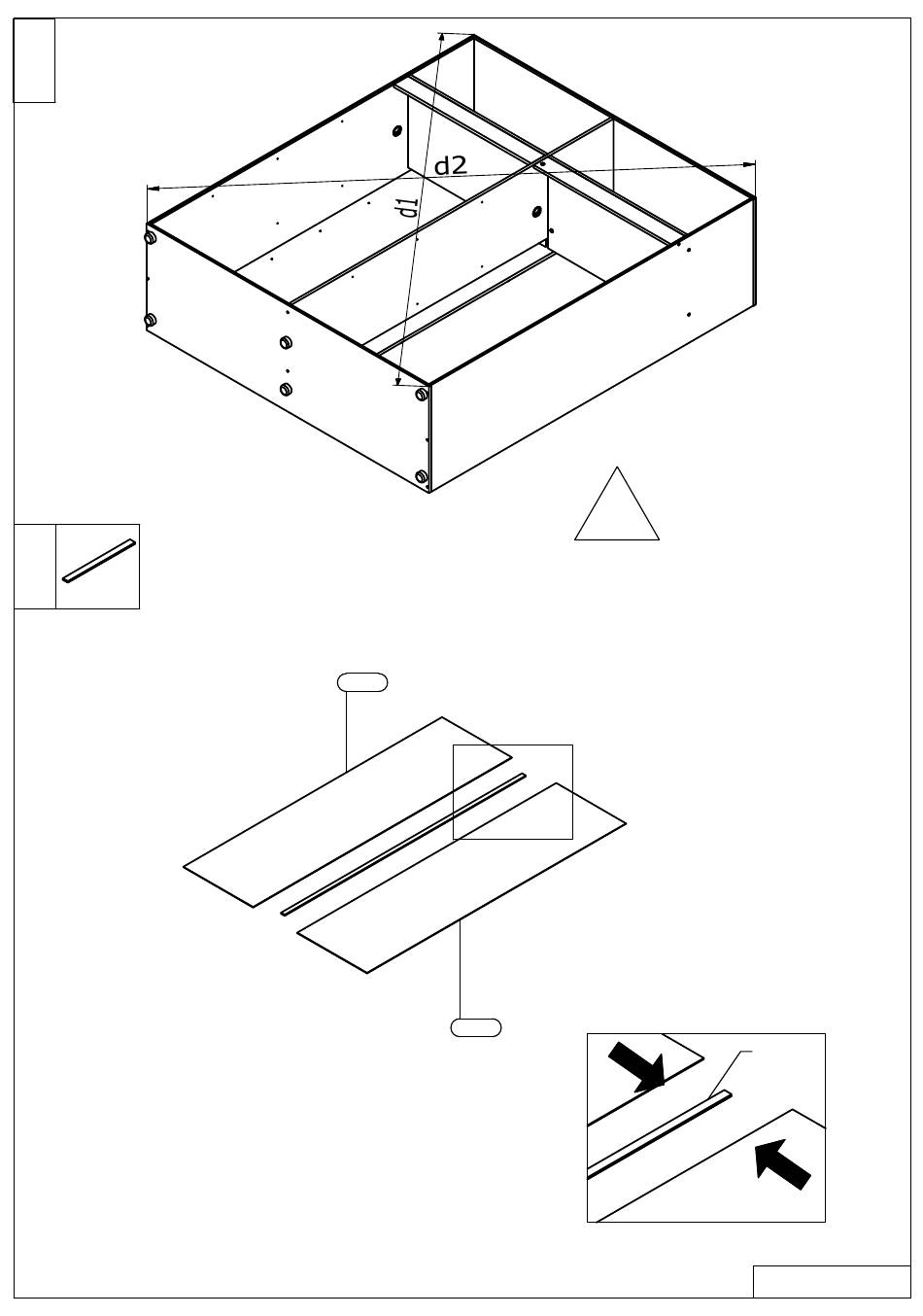 d2
d1