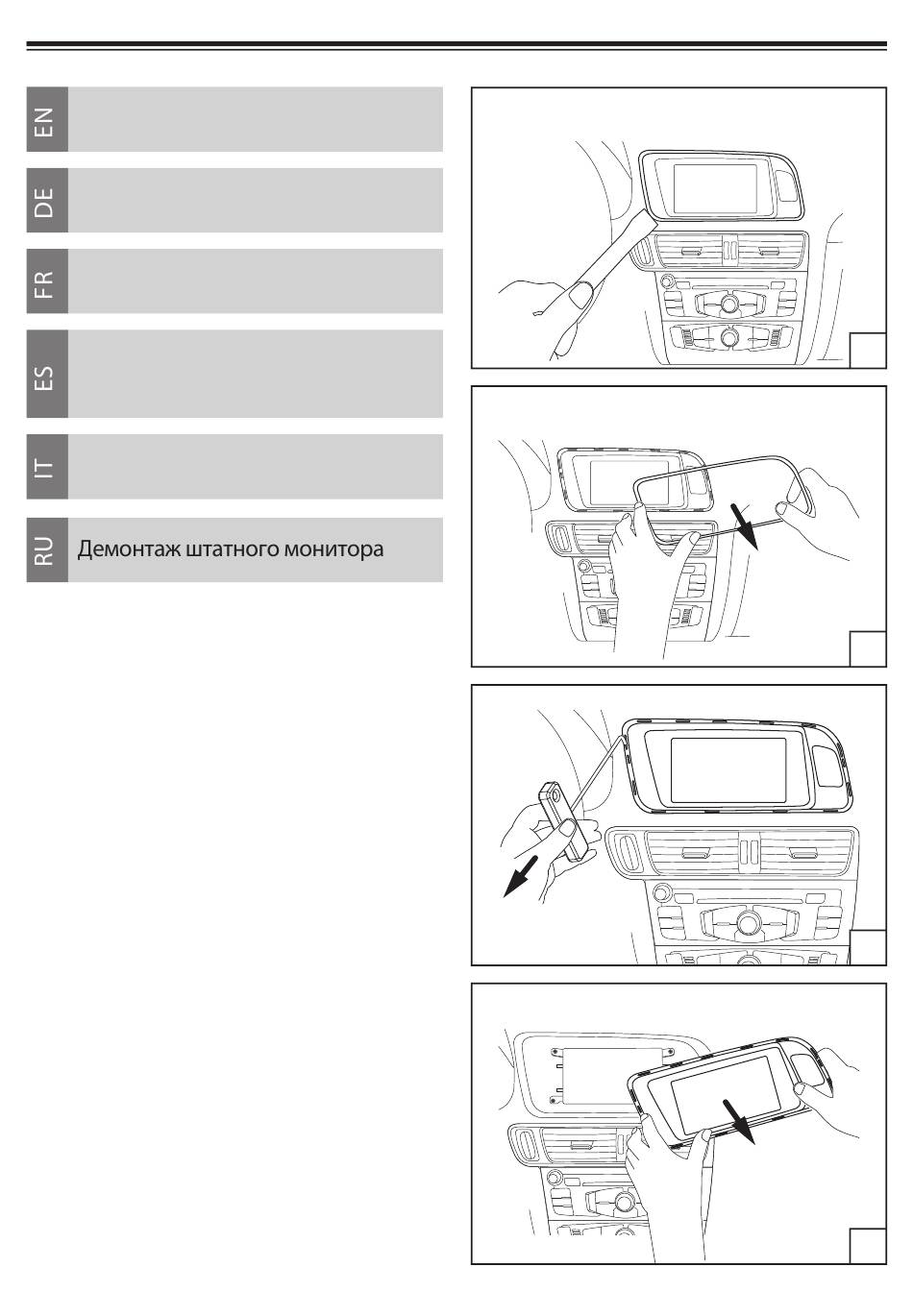 EN

DE

FR

ES

IT

RU

Демонтаж штатного монитора