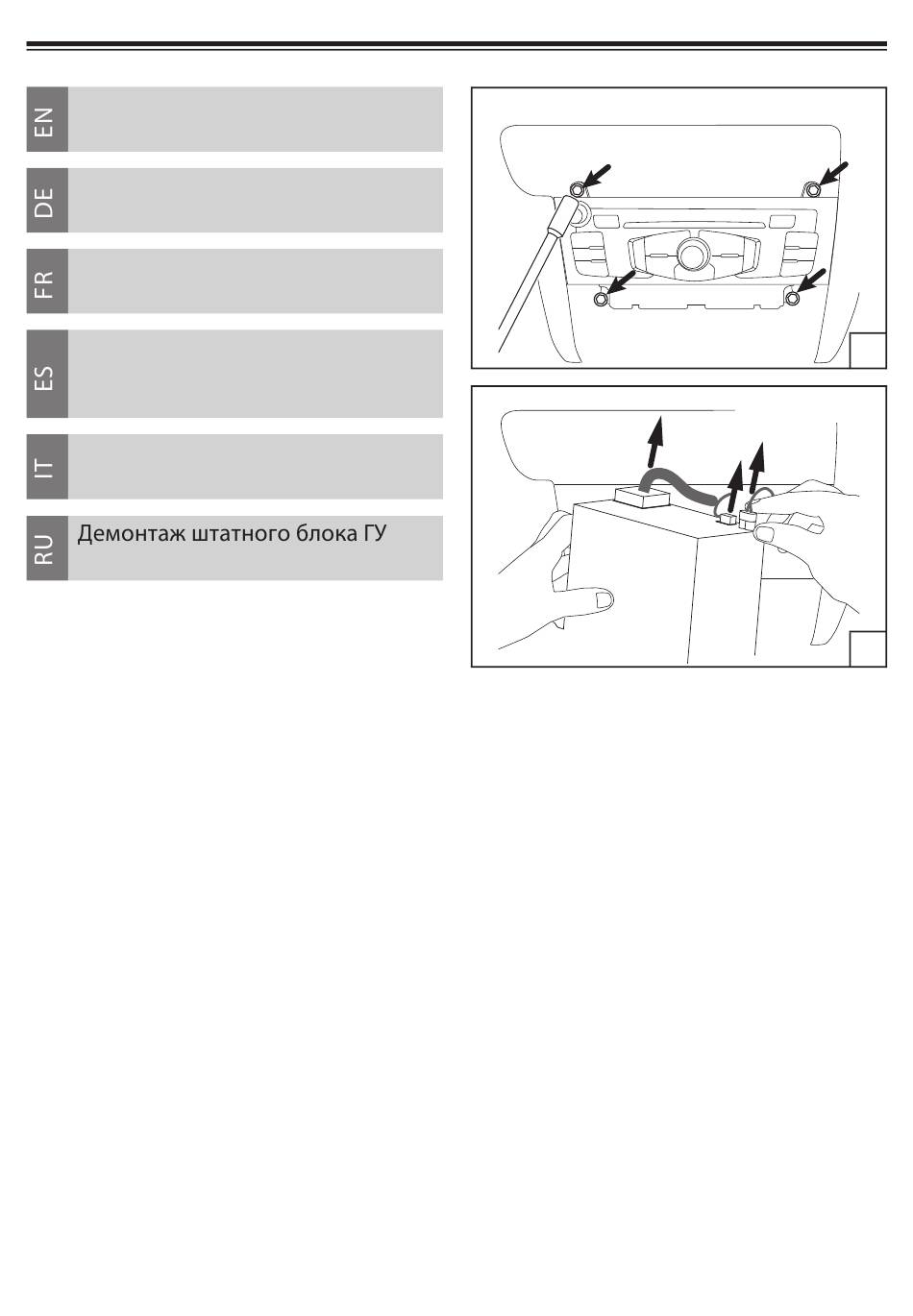 EN

DE

FR

ES

IT

RU Демонтаж штатного блока ГУ