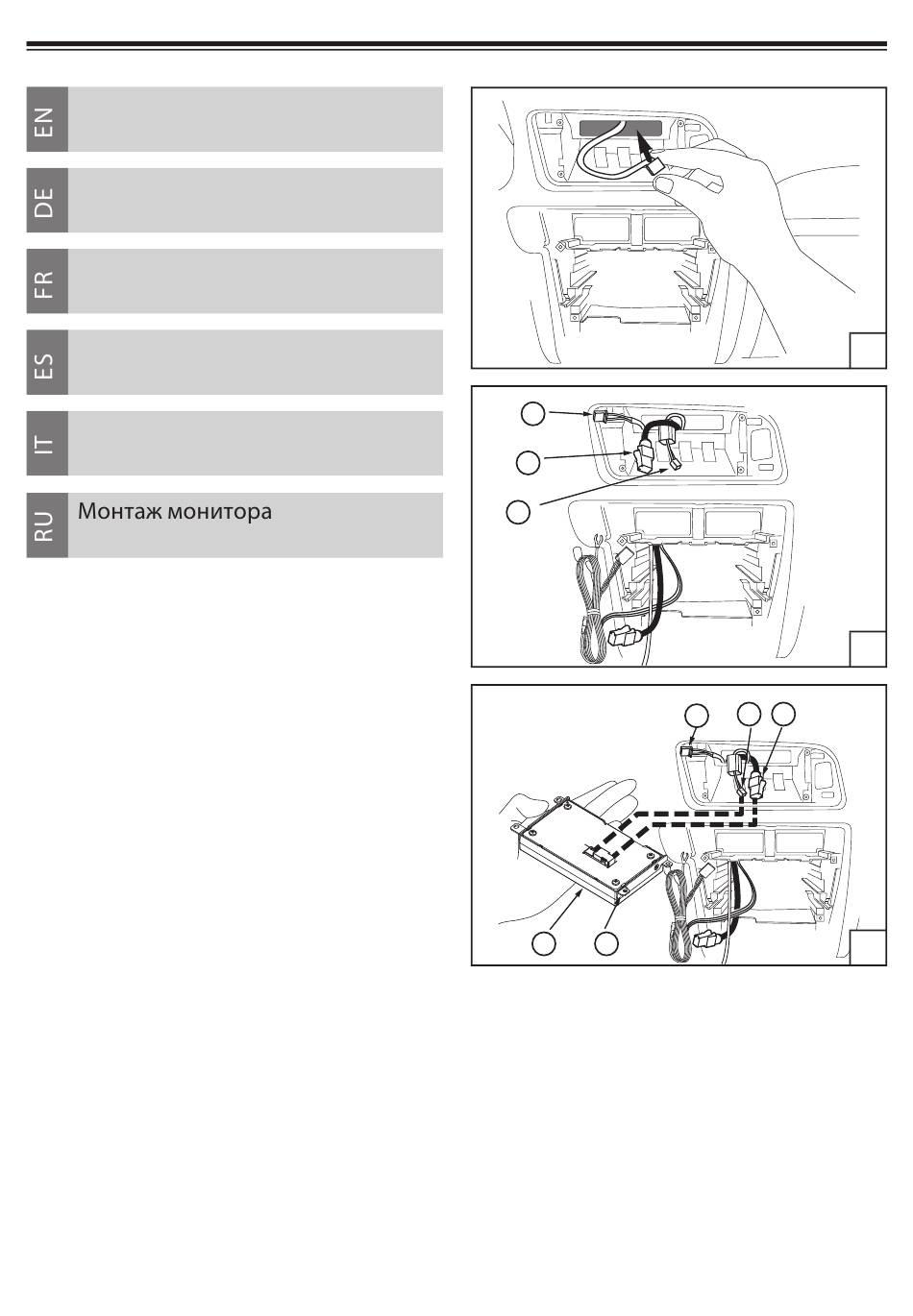 EN

DE

FR

ES

IT

RU
Монтаж монитора