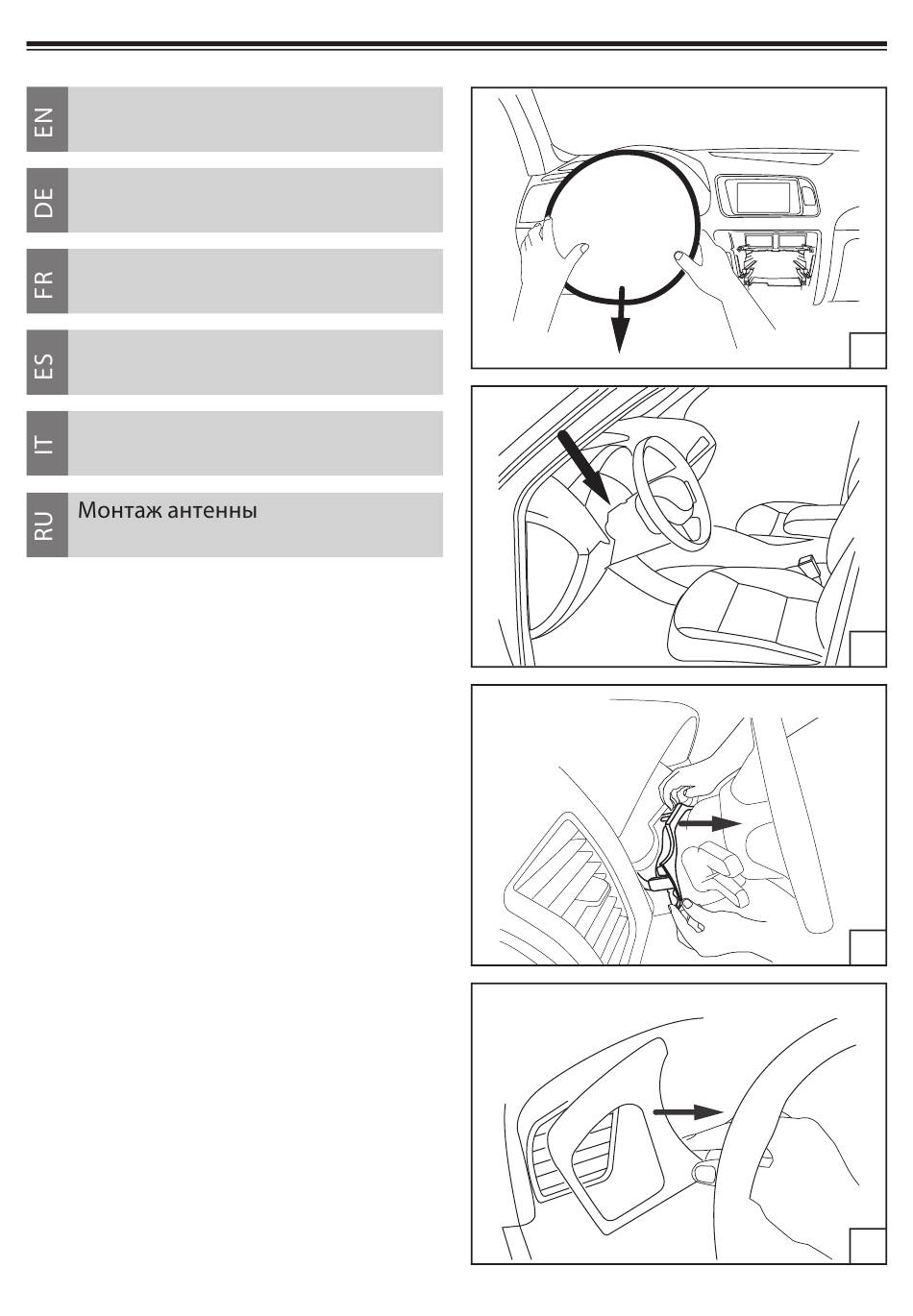 EN

DE

FR

ES

IT

RU

Монтаж антенны