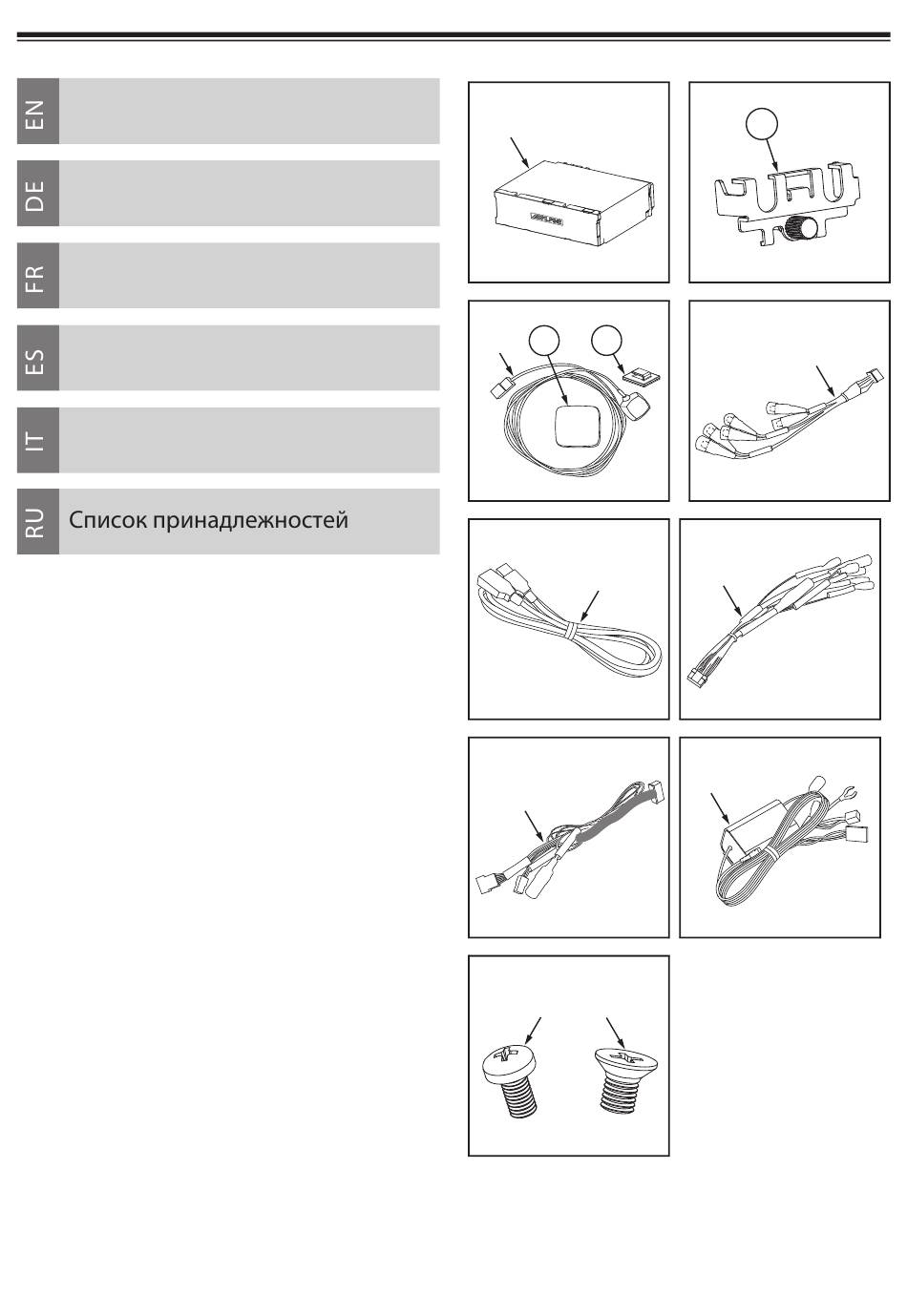 EN

DE

FR

ES

IT

RU Список принадлежностей

ALPINE