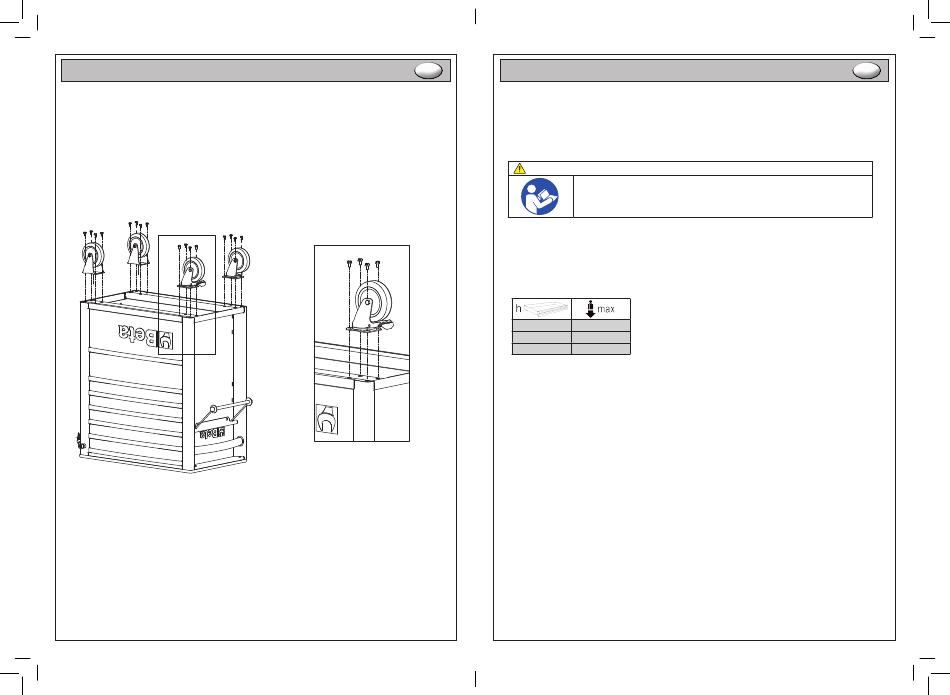 Beta

Beta

h

max