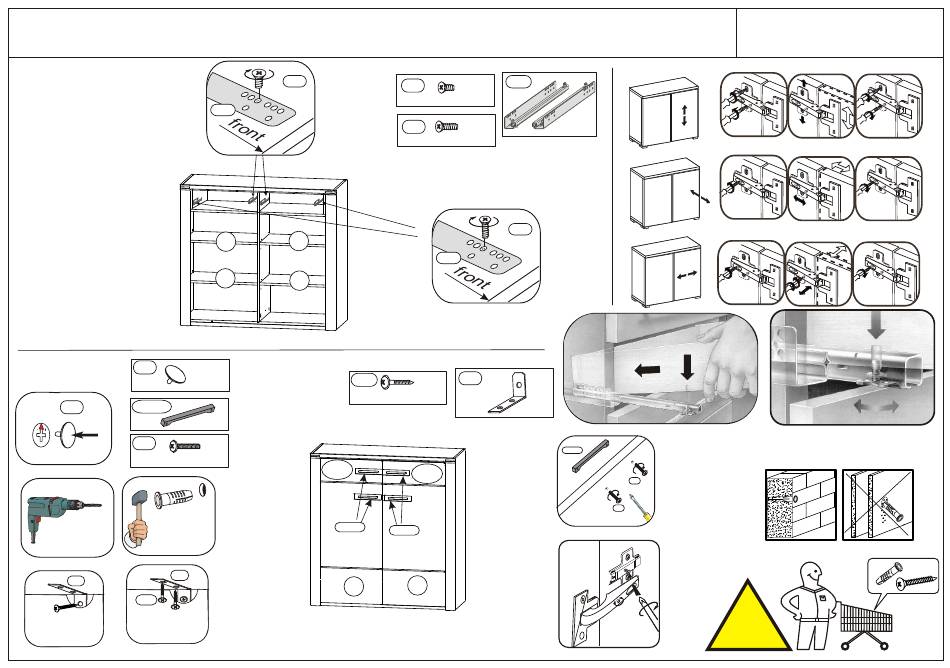 front

front