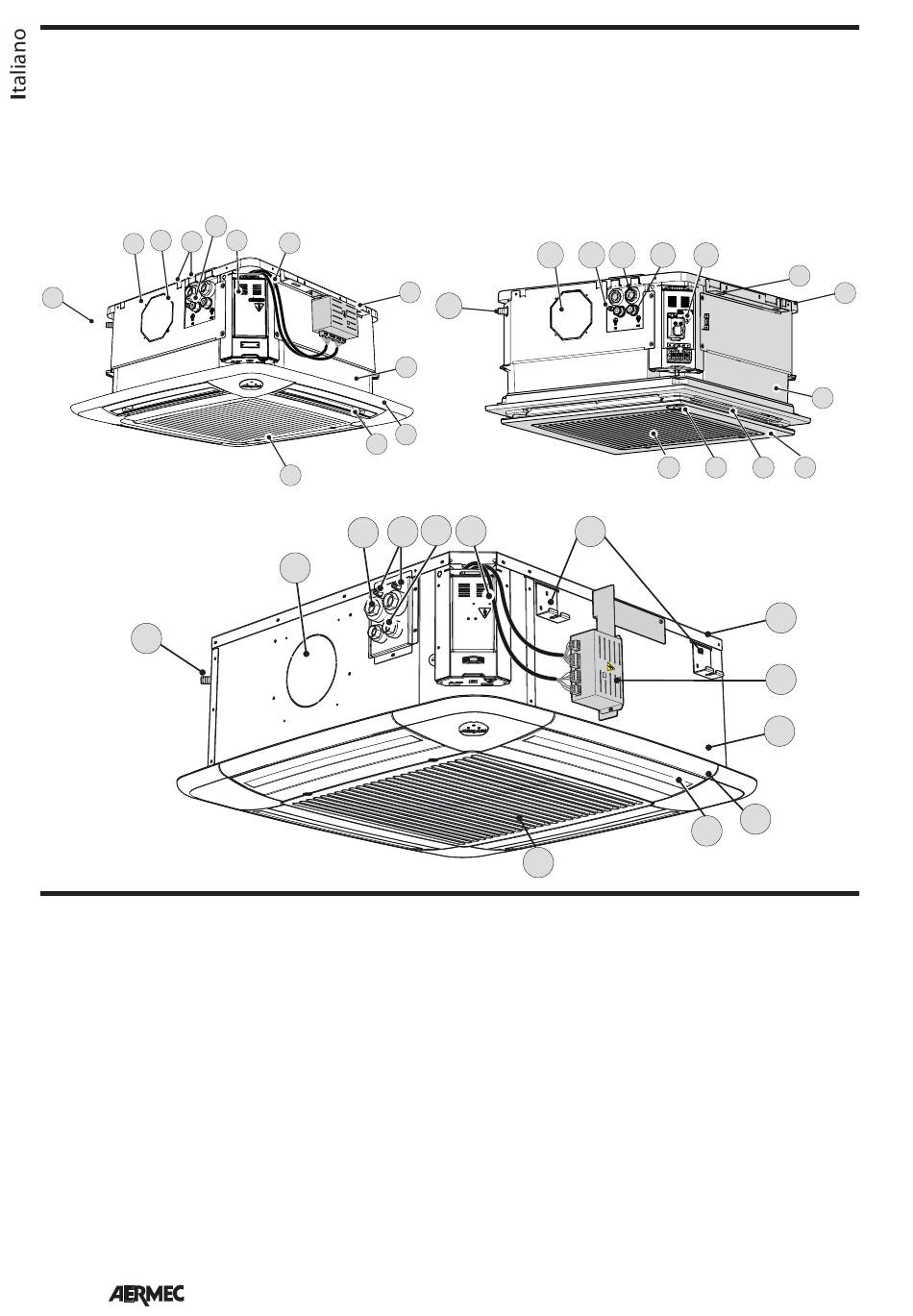 Italiano

AERMEC